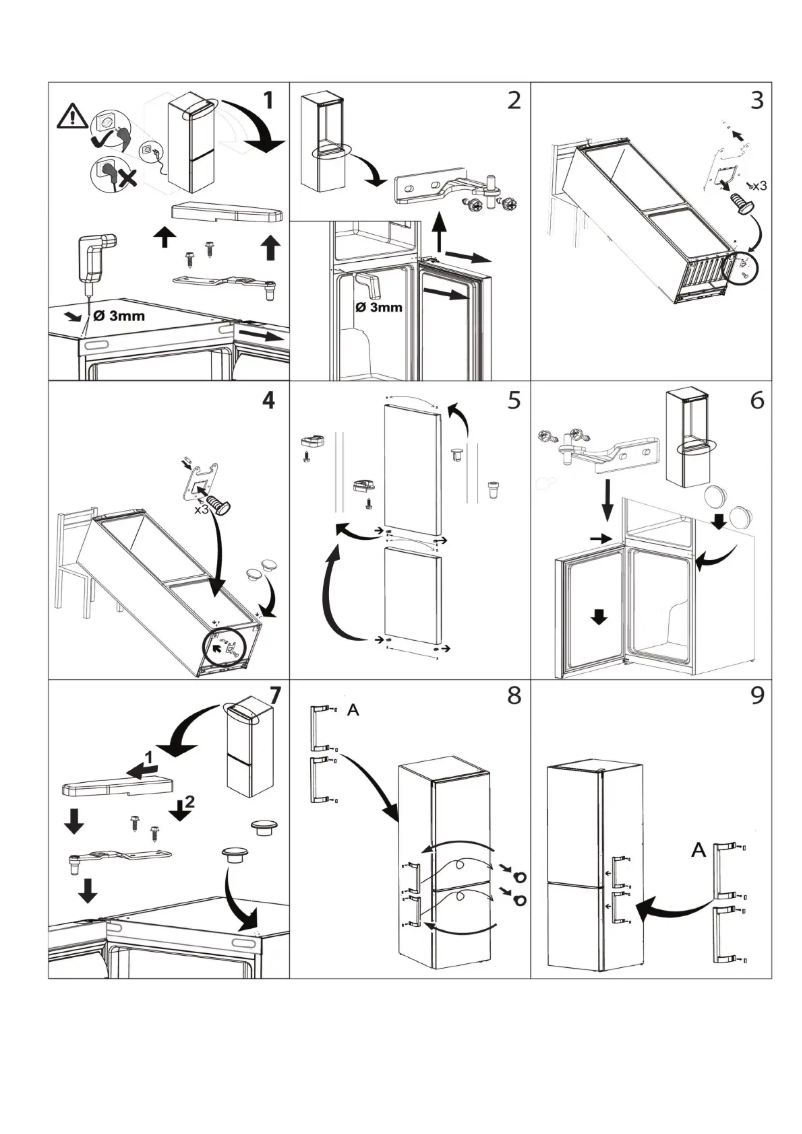 1
Ø 3mm
2
Ø 3mm
3
x3
4
x3
5
6
7
1
2
8
A
9
A