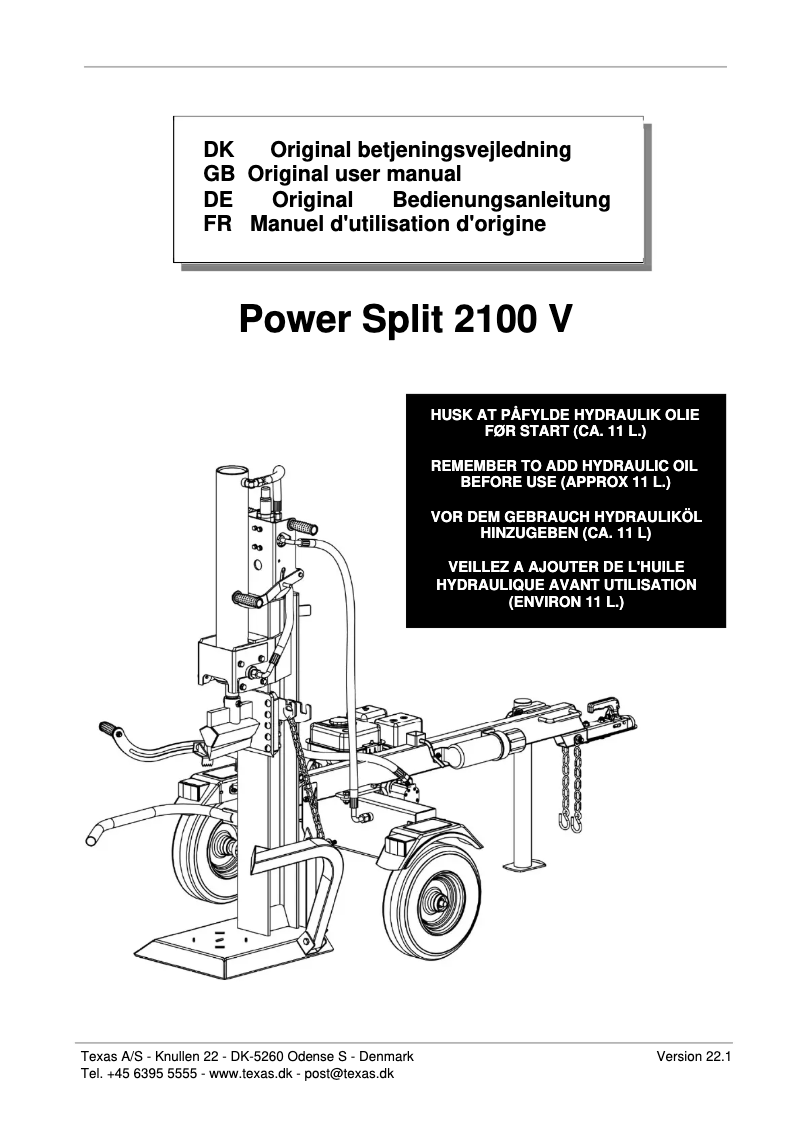 DK Original betjeningsvejledning
GB Original user manual
DE Original Bedienungsanleitung
FR Manuel d'utilisation d'origine

Power Split 2100 V

HUSK AT PÅFYLDE HYDRAULIK OLIE FØR START (CA. 11 L.)

REMEMBER TO ADD HYDRAULIC OIL BEFORE USE (APPROX 11 L.)

VOR DEM GEBRAUCH HYDRAULIKÖL HINZUGEBEN (CA. 11 L)

VEILLEZ A AJOUTER DE L'HUILE HYDRAULIQUE AVANT UTILISATION (ENVIRON 11 L.)

Texas A/S - Knullen 22 - DK-5260 Odense S - Denmark
Tel. +45 6395 5555 - www.texas.dk - post@texas.dk

Version 22.1