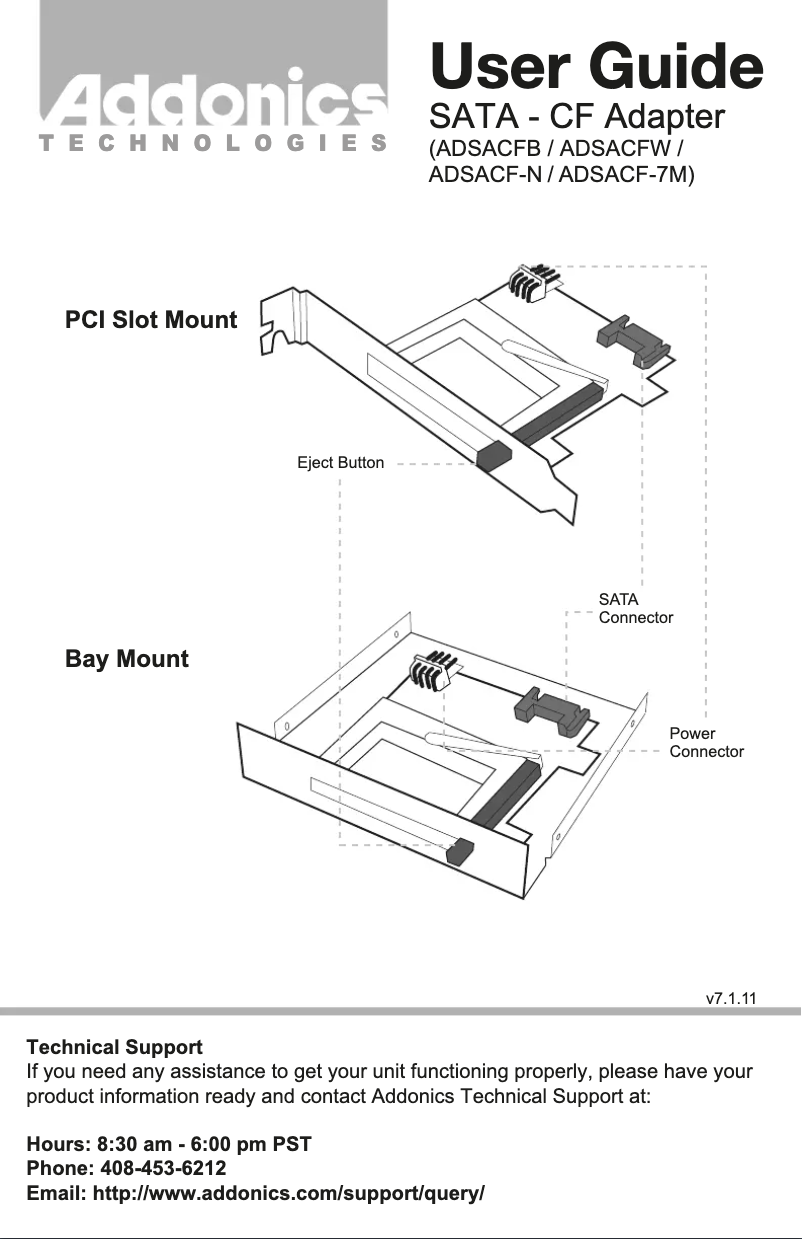 Addonics
TECHNOLOGIES

User Guide
SATA - CF Adapter
(ADSACFB / ADSACFW / ADSACF-N / ADSACF-7M)

PCI Slot Mount

Eject Button

SATA Connector

Bay Mount

Power Connector

v7.1.11

Technical Support
If you need any assistance to get your unit functioning properly, please have your product information ready and contact Addonics Technical Support at:

Hours: 8:30 am - 6:00 pm PST
Phone: 408-453-6212
Email: http://www.addonics.com/support/query/