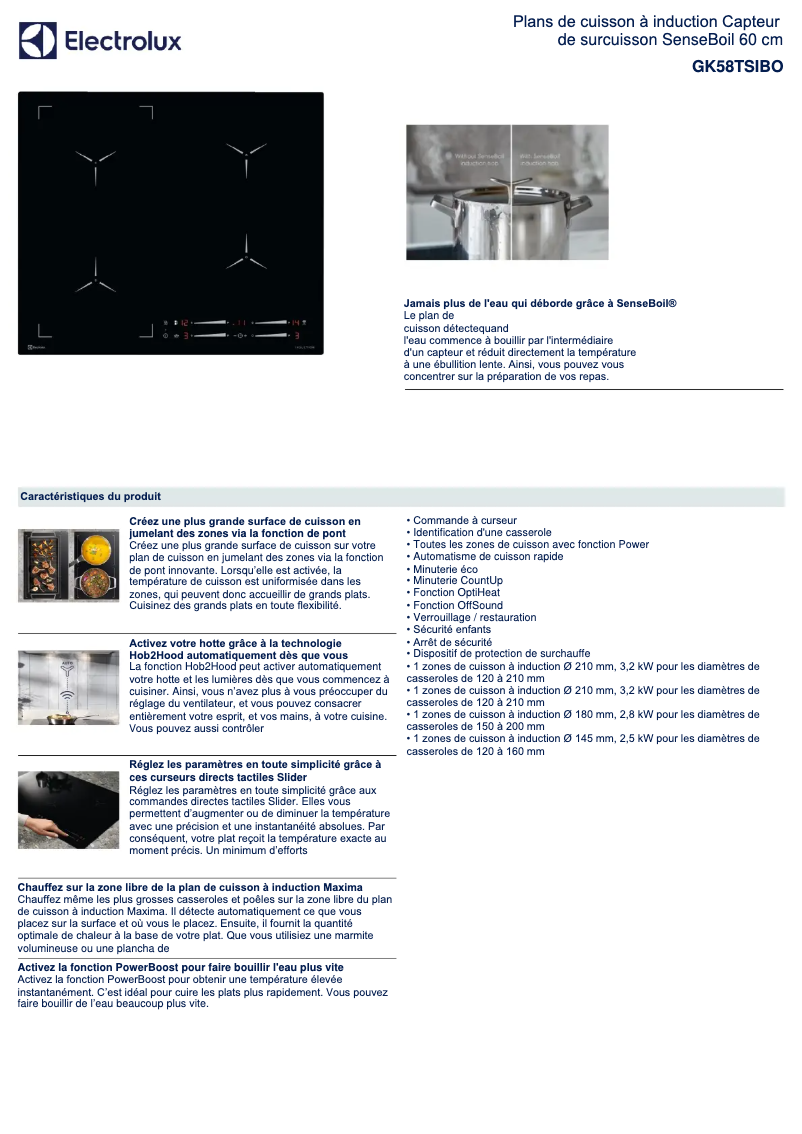 Electrolux

Plans de cuisson à induction Capteur de surcuisson SenseBoil 60 cm
GK58TSIBO

Without SenseBoil
With SenseBoil

Jamais plus de l'eau qui déborde grâce à SenseBoil®
Le plan de cuisson détectequand l'eau commence à bouillir par l'intermédiaire d'un capteur et réduit directement la température à une ébullition lente. Ainsi, vous pouvez vous concentrer sur la préparation de vos repas.

Caractéristiques du produit

Créez une plus grande surface de cuisson en jumelant des zones via la fonction de pont
Créez une plus grande surface de cuisson sur votre plan de cuisson en jumelant des zones via la fonction de pont innovante. Lorsqu'elle est activée, la température de cuisson est uniformisée dans les zones, qui peuvent donc accueillir de grands plats. Cuisinez des grands plats en toute flexibilité.

Activez votre hotte grâce à la technologie Hob2Hood automatiquement dès que vous
La fonction Hob2Hood peut activer automatiquement votre hotte et les lumières dès que vous commencez à cuisiner. Ainsi, vous n'avez plus à vous préoccuper du réglage du ventilateur, et vous pouvez consacrer entièrement votre esprit, et vos mains, à votre cuisine. Vous pouvez aussi contrôler

Réglez les paramètres en toute simplicité grâce à ces curseurs directs tactiles Slider
Réglez les paramètres en toute simplicité grâce aux commandes directes tactiles Slider. Elles vous permettent d'augmenter ou de diminuer la température avec une précision et une instantanéité absolues. Par conséquent, votre plat reçoit la température exacte au moment précis. Un minimum d'efforts

Chauffez sur la zone libre de la plan de cuisson à induction Maxima
Chauffez même les plus grosses casseroles et poêles sur la zone libre du plan de cuisson à induction Maxima. Il détecte automatiquement ce que vous placez sur la surface et où vous le placez. Ensuite, il fournit la quantité optimale de chaleur à la base de votre plat. Que vous utilisiez une marmite volumineuse ou une plancha de

Activez la fonction PowerBoost pour faire bouillir l'eau plus vite
Activez la fonction PowerBoost pour obtenir une température élevée instantanément. C'est idéal pour cuire les plats plus rapidement. Vous pouvez faire bouillir de l'eau beaucoup plus vite.

• Commande à curseur
• Identification d'une casserole
• Toutes les zones de cuisson avec fonction Power
• Automatisme de cuisson rapide
• Minuterie éco
• Minuterie CountUp
• Fonction OptiHeat
• Fonction OffSound
• Verrouillage / restauration
• Sécurité enfants
• Arrêt de sécurité
• Dispositif de protection de surchauffe
• 1 zones de cuisson à induction Ø 210 mm, 3,2 kW pour les diamètres de casseroles de 120 à 210 mm
• 1 zones de cuisson à induction Ø 210 mm, 3,2 kW pour les diamètres de casseroles de 120 à 210 mm
• 1 zones de cuisson à induction Ø 180 mm, 2,8 kW pour les diamètres de casseroles de 150 à 200 mm
• 1 zones de cuisson à induction Ø 145 mm, 2,5 kW pour les diamètres de casseroles de 120 à 160 mm