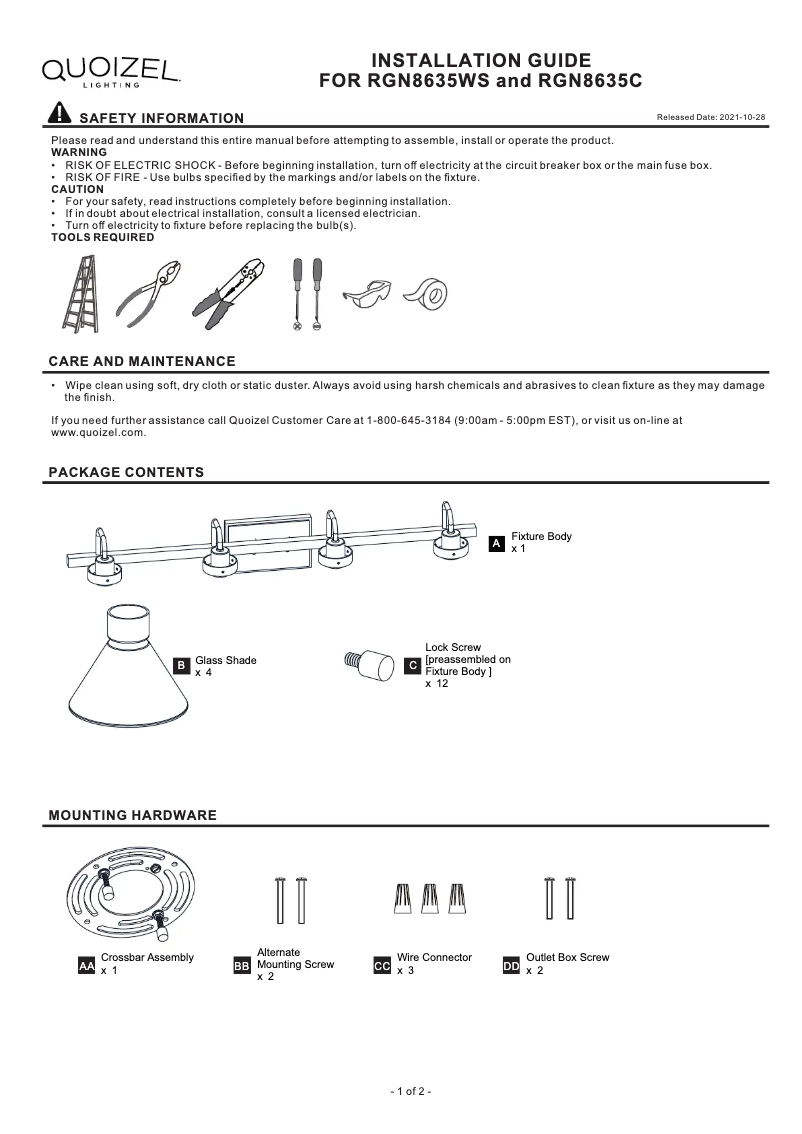 QUOIZEL LIGHTING

INSTALLATION GUIDE
FOR RGN8635WS and RGN8635C

SAFETY INFORMATION

Released Date: 2021-10-28

Please read and understand this entire manual before attempting to assemble, install or operate the product.
WARNING
• RISK OF ELECTRIC SHOCK - Before beginning installation, turn off electricity at the circuit breaker box or the main fuse box.
• RISK OF FIRE - Use bulbs specified by the markings and/or labels on the fixture.
CAUTION
• For your safety, read instructions completely before beginning installation.
• If in doubt about electrical installation, consult a licensed electrician.
• Turn off electricity to fixture before replacing the bulb(s).
TOOLS REQUIRED

CARE AND MAINTENANCE

• Wipe clean using soft, dry cloth or static duster. Always avoid using harsh chemicals and abrasives to clean fixture as they may damage the finish.

If you need further assistance call Quoizel Customer Care at 1-800-645-3184 (9:00am - 5:00pm EST), or visit us on-line at www.quoizel.com.

PACKAGE CONTENTS

A Fixture Body
x 1

B Glass Shade
x 4

C Lock Screw
[preassembled on Fixture Body ]
x 12

MOUNTING HARDWARE

AA Crossbar Assembly
x 1

BB Alternate Mounting Screw
x 2

CC Wire Connector
x 3

DD Outlet Box Screw
x 2

- 1 of 2 -