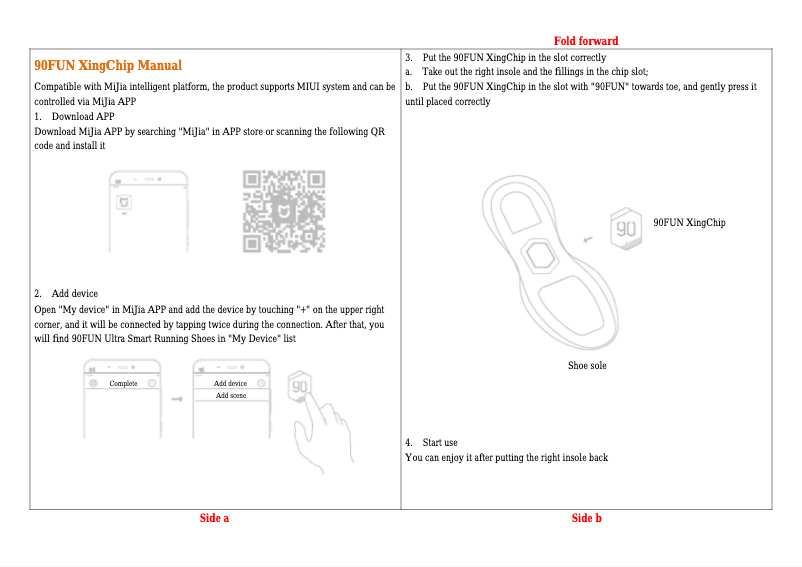 Fold forward

90FUN XingChip Manual

Compatible with MiJia intelligent platform, the product supports MIUI system and can be controlled via MiJia APP

1. Download APP

Download MiJia APP by searching "MiJia" in APP store or scanning the following QR code and install it

2. Add device

Open "My device" in MiJia APP and add the device by touching "+" on the upper right corner, and it will be connected by tapping twice during the connection. After that, you will find 90FUN Ultra Smart Running Shoes in "My Device" list

Complete

Add device

Add scene

90

Side a

3. Put the 90FUN XingChip in the slot correctly

a. Take out the right insole and the fillings in the chip slot;

b. Put the 90FUN XingChip in the slot with "90FUN" towards toe, and gently press it until placed correctly

90

90FUN XingChip

Shoe sole

4. Start use

You can enjoy it after putting the right insole back

Side b