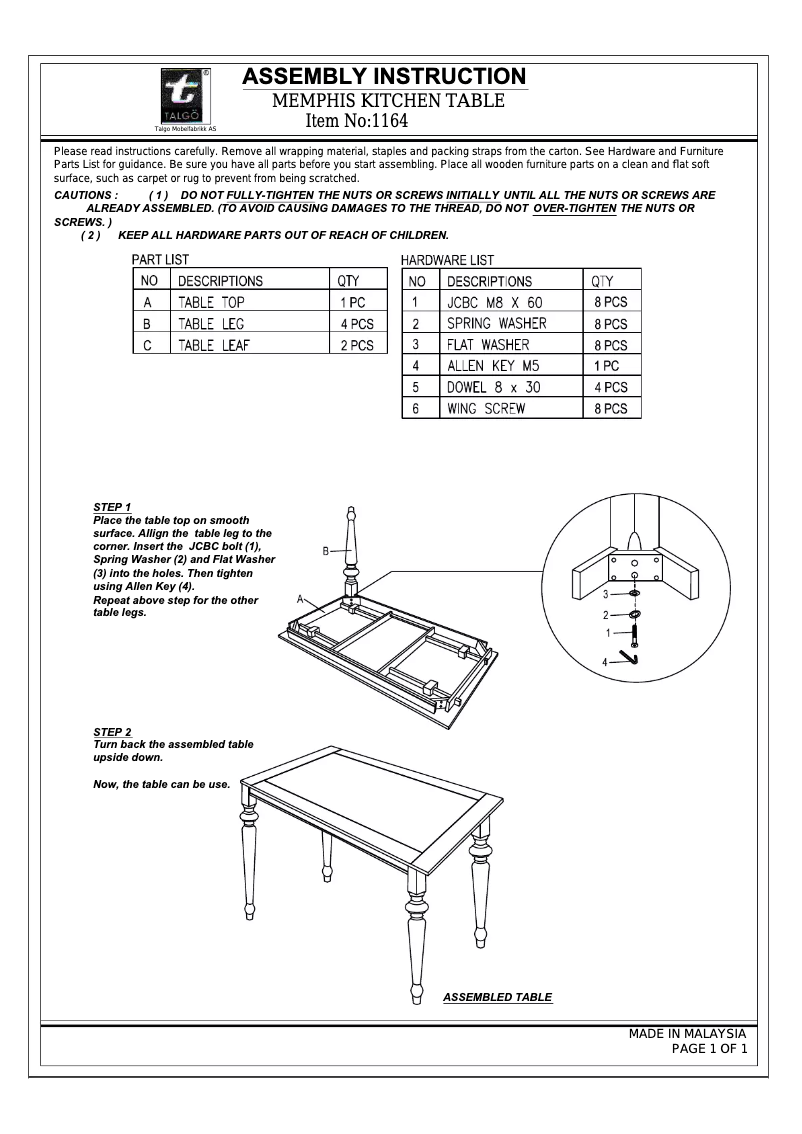 TALGO
Talgo Mobelfabrikk AS

ASSEMBLY INSTRUCTION
MEMPHIS KITCHEN TABLE
Item No:1164

Please read instructions carefully. Remove all wrapping material, staples and packing straps from the carton. See Hardware and Furniture Parts List for guidance. Be sure you have all parts before you start assembling. Place all wooden furniture parts on a clean and flat soft surface, such as carpet or rug to prevent from being scratched.

CAUTIONS : ( 1 ) DO NOT FULLY-TIGHTEN THE NUTS OR SCREWS INITIALLY UNTIL ALL THE NUTS OR SCREWS ARE ALREADY ASSEMBLED. (TO AVOID CAUSING DAMAGES TO THE THREAD, DO NOT OVER-TIGHTEN THE NUTS OR SCREWS. )
( 2 ) KEEP ALL HARDWARE PARTS OUT OF REACH OF CHILDREN.

PART LIST

| NO | DESCRIPTIONS | QTY |
|---|---|---|
| A | TABLE TOP | 1 PC |
| B | TABLE LEG | 4 PCS |
| C | TABLE LEAF | 2 PCS |

HARDWARE LIST

| NO | DESCRIPTIONS | QTY |
|---|---|---|
| 1 | JCBC M8 X 60 | 8 PCS |
| 2 | SPRING WASHER | 8 PCS |
| 3 | FLAT WASHER | 8 PCS |
| 4 | ALLEN KEY M5 | 1 PC |
| 5 | DOWEL 8 x 30 | 4 PCS |
| 6 | WING SCREW | 8 PCS |

STEP 1
Place the table top on smooth surface. Allign the table leg to the corner. Insert the JCBC bolt (1), Spring Washer (2) and Flat Washer (3) into the holes. Then tighten using Allen Key (4).
Repeat above step for the other table legs.

B
A
3
2
1
4

STEP 2
Turn back the assembled table upside down.

Now, the table can be use.

ASSEMBLED TABLE

MADE IN MALAYSIA
PAGE 1 OF 1