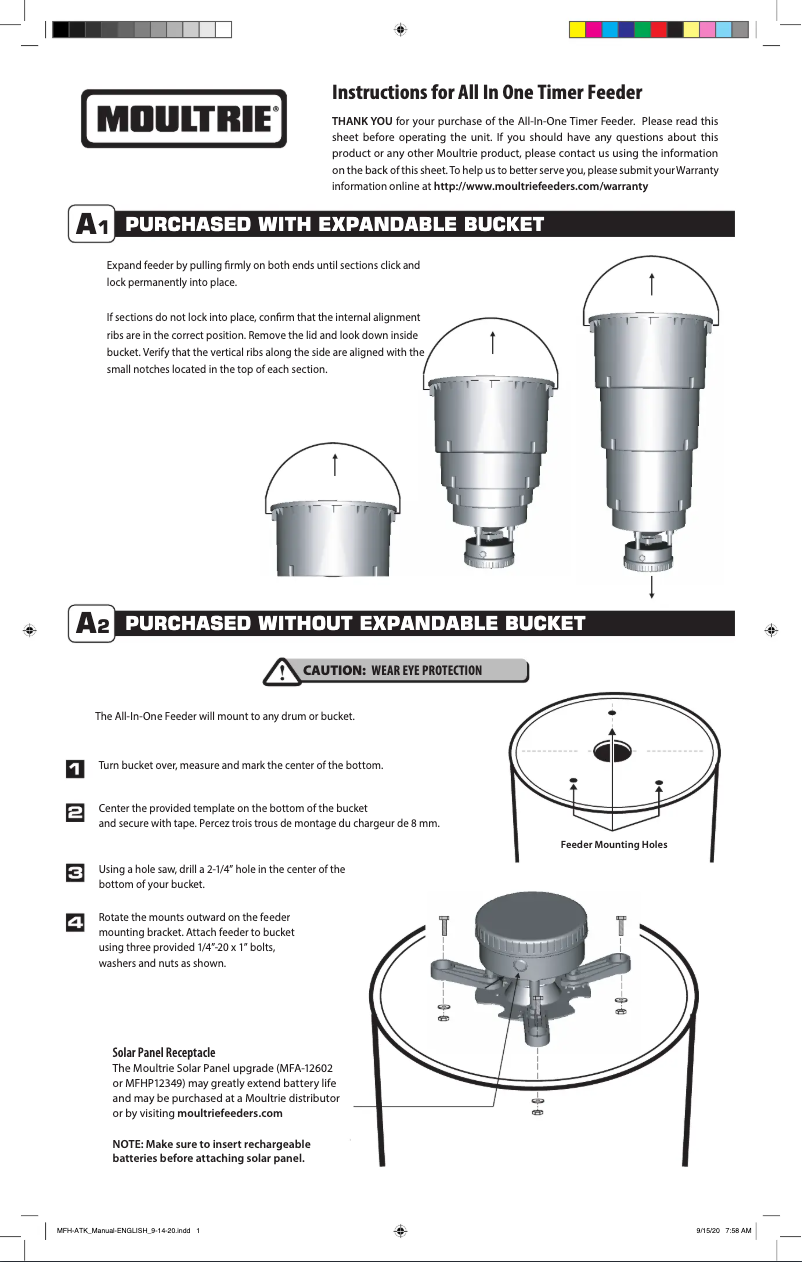 MOULTRIE®

Instructions for All In One Timer Feeder

THANK YOU for your purchase of the All-In-One Timer Feeder. Please read this sheet before operating the unit. If you should have any questions about this product or any other Moultrie product, please contact us using the information on the back of this sheet. To help us to better serve you, please submit your Warranty information online at http://www.moultriefeeders.com/warranty

A1 PURCHASED WITH EXPANDABLE BUCKET

Expand feeder by pulling firmly on both ends until sections click and lock permanently into place.

If sections do not lock into place, confirm that the internal alignment ribs are in the correct position. Remove the lid and look down inside bucket. Verify that the vertical ribs along the side are aligned with the small notches located in the top of each section.

A2 PURCHASED WITHOUT EXPANDABLE BUCKET

CAUTION: WEAR EYE PROTECTION

The All-In-One Feeder will mount to any drum or bucket.

1 Turn bucket over, measure and mark the center of the bottom.

2 Center the provided template on the bottom of the bucket and secure with tape. Percez trois trous de montage du chargeur de 8 mm.

3 Using a hole saw, drill a 2-1/4" hole in the center of the bottom of your bucket.

4 Rotate the mounts outward on the feeder mounting bracket. Attach feeder to bucket using three provided 1/4"-20 x 1" bolts, washers and nuts as shown.

Feeder Mounting Holes

Solar Panel Receptacle
The Moultrie Solar Panel upgrade (MFA-12602 or MFHP12349) may greatly extend battery life and may be purchased at a Moultrie distributor or by visiting moultriefeeders.com

NOTE: Make sure to insert rechargeable batteries before attaching solar panel.

MFH-ATK_Manual-ENGLISH_9-14-20.indd 1 9/15/20 7:58 AM