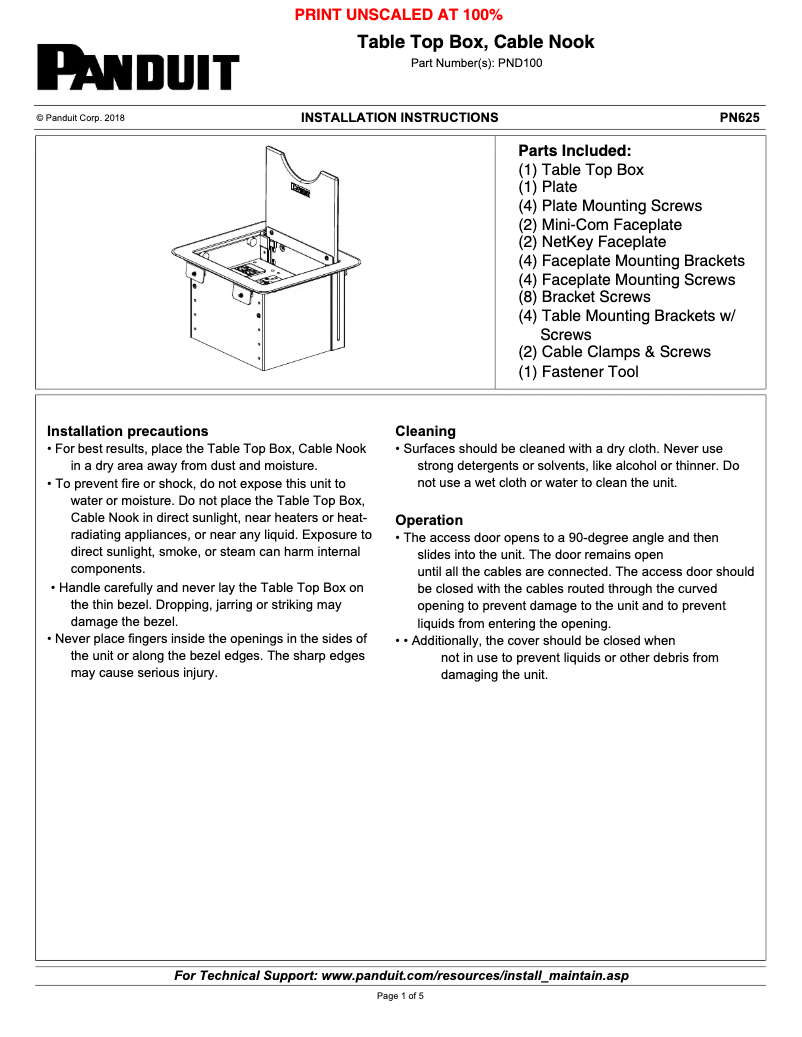 PRINT UNSCALED AT 100%

PANDUIT

Table Top Box, Cable Nook

Part Number(s): PND100

© Panduit Corp. 2018

INSTALLATION INSTRUCTIONS

PN625

Parts Included:
(1) Table Top Box
(1) Plate
(4) Plate Mounting Screws
(2) Mini-Com Faceplate
(2) NetKey Faceplate
(4) Faceplate Mounting Brackets
(4) Faceplate Mounting Screws
(8) Bracket Screws
(4) Table Mounting Brackets w/ Screws
(2) Cable Clamps & Screws
(1) Fastener Tool

Installation precautions
• For best results, place the Table Top Box, Cable Nook in a dry area away from dust and moisture.
• To prevent fire or shock, do not expose this unit to water or moisture. Do not place the Table Top Box, Cable Nook in direct sunlight, near heaters or heat-radiating appliances, or near any liquid. Exposure to direct sunlight, smoke, or steam can harm internal components.
• Handle carefully and never lay the Table Top Box on the thin bezel. Dropping, jarring or striking may damage the bezel.
• Never place fingers inside the openings in the sides of the unit or along the bezel edges. The sharp edges may cause serious injury.

Cleaning
• Surfaces should be cleaned with a dry cloth. Never use strong detergents or solvents, like alcohol or thinner. Do not use a wet cloth or water to clean the unit.

Operation
• The access door opens to a 90-degree angle and then slides into the unit. The door remains open until all the cables are connected. The access door should be closed with the cables routed through the curved opening to prevent damage to the unit and to prevent liquids from entering the opening.
• • Additionally, the cover should be closed when not in use to prevent liquids or other debris from damaging the unit.

For Technical Support: www.panduit.com/resources/install_maintain.asp

Page 1 of 5