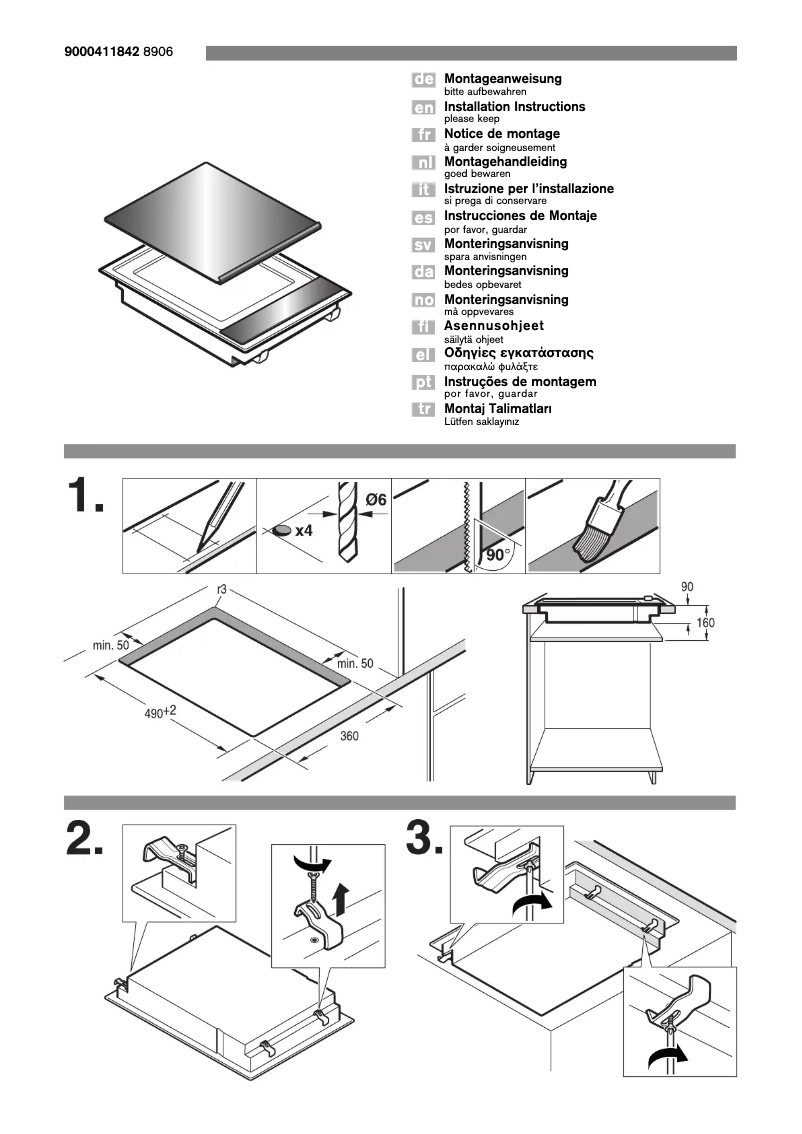 9000411842 8906

de Montageanweisung
bitte aufbewahren
en Installation Instructions
please keep
fr Notice de montage
à garder soigneusement
nl Montagehandleiding
goed bewaren
it Istruzione per l'installazione
si prega di conservare
es Instrucciones de Montaje
por favor, guardar
sv Monteringsanvisning
spara anvisningen
da Monteringsanvisning
bedes opbevaret
no Monteringsanvisning
må oppvevares
fi Asennusohjeet
säilytä ohjeet
el Οδηγίες εγκατάστασης
παρακαλώ φυλάξτε
pt Instruções de montagem
por favor, guardar
tr Montaj Talimatları
Lütfen saklayınız

1.

x4

Ø6

90°

r3

min. 50

min. 50

490+2

360

90

160

2.

3.