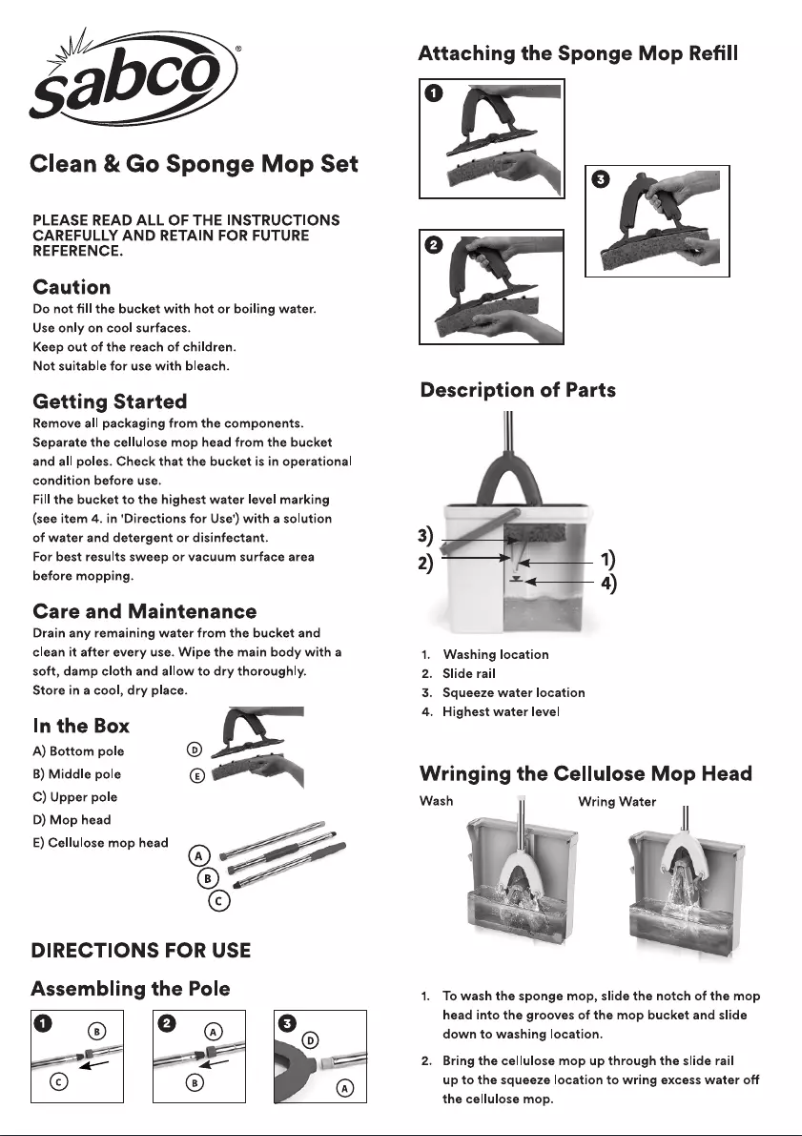 sabco®

Clean & Go Sponge Mop Set

PLEASE READ ALL OF THE INSTRUCTIONS CAREFULLY AND RETAIN FOR FUTURE REFERENCE.

Caution
Do not fill the bucket with hot or boiling water.
Use only on cool surfaces.
Keep out of the reach of children.
Not suitable for use with bleach.

Getting Started
Remove all packaging from the components.
Separate the cellulose mop head from the bucket and all poles. Check that the bucket is in operational condition before use.
Fill the bucket to the highest water level marking (see item 4. in 'Directions for Use') with a solution of water and detergent or disinfectant.
For best results sweep or vacuum surface area before mopping.

Care and Maintenance
Drain any remaining water from the bucket and clean it after every use. Wipe the main body with a soft, damp cloth and allow to dry thoroughly.
Store in a cool, dry place.

In the Box
A) Bottom pole
B) Middle pole
C) Upper pole
D) Mop head
E) Cellulose mop head

D
E
A
B
C

DIRECTIONS FOR USE

Assembling the Pole

1 B C
2 A B
3 D A

Attaching the Sponge Mop Refill

1
2
3

Description of Parts

3)
2)
1)
4)

1. Washing location
2. Slide rail
3. Squeeze water location
4. Highest water level

Wringing the Cellulose Mop Head

Wash
Wring Water

1. To wash the sponge mop, slide the notch of the mop head into the grooves of the mop bucket and slide down to washing location.

2. Bring the cellulose mop up through the slide rail up to the squeeze location to wring excess water off the cellulose mop.