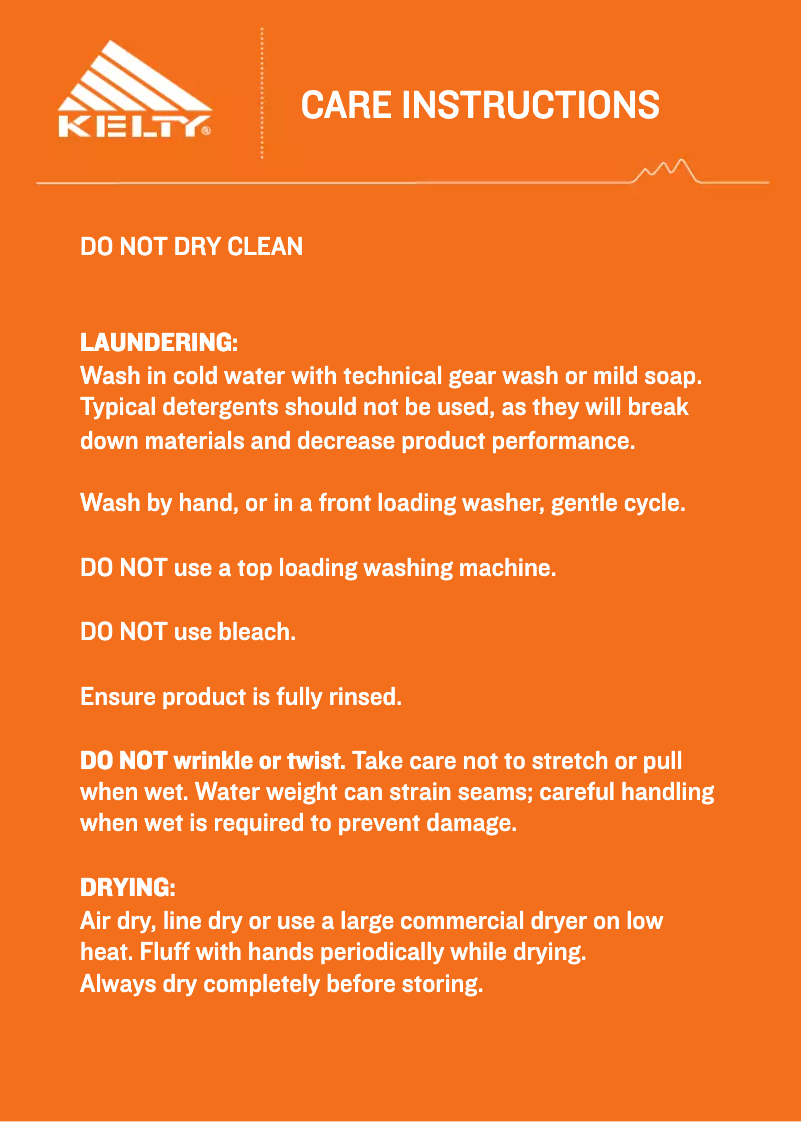 KELTY®

CARE INSTRUCTIONS

DO NOT DRY CLEAN

LAUNDERING:
Wash in cold water with technical gear wash or mild soap. Typical detergents should not be used, as they will break down materials and decrease product performance.

Wash by hand, or in a front loading washer, gentle cycle.

DO NOT use a top loading washing machine.

DO NOT use bleach.

Ensure product is fully rinsed.

DO NOT wrinkle or twist. Take care not to stretch or pull when wet. Water weight can strain seams; careful handling when wet is required to prevent damage.

DRYING:
Air dry, line dry or use a large commercial dryer on low heat. Fluff with hands periodically while drying.
Always dry completely before storing.