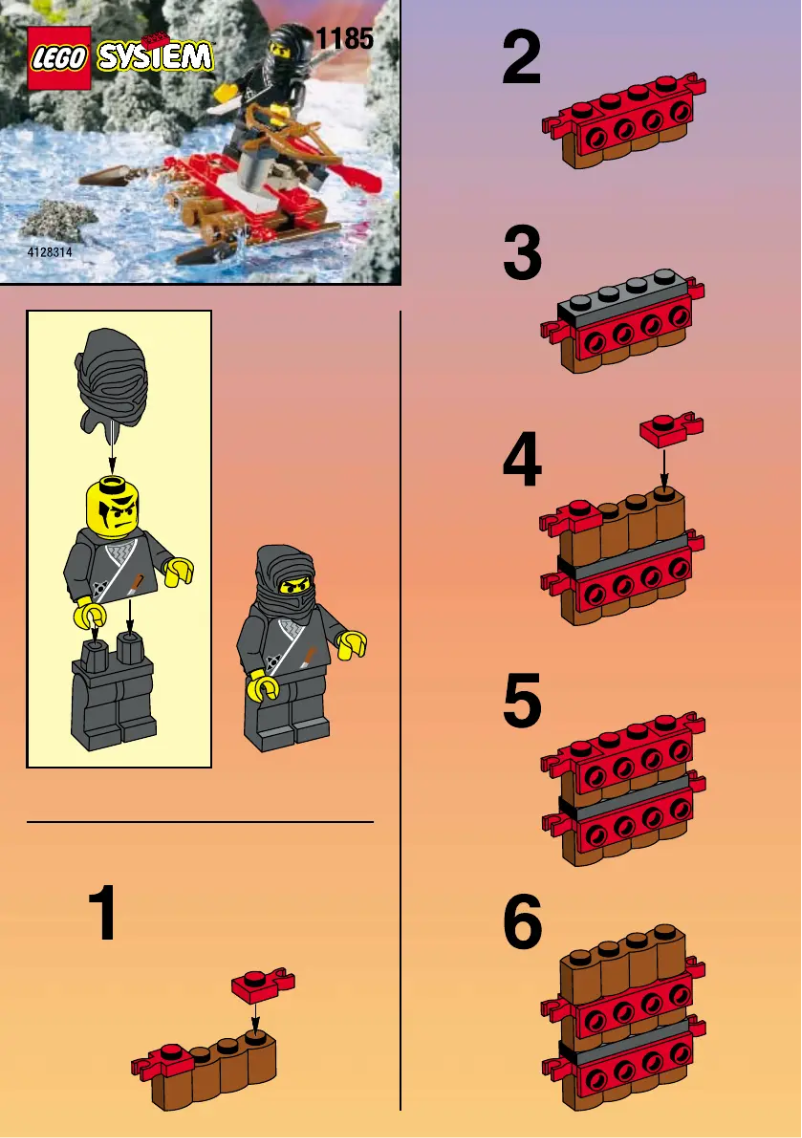 LEGO SYSTEM
1185
4128314

1

2

3

4

5

6