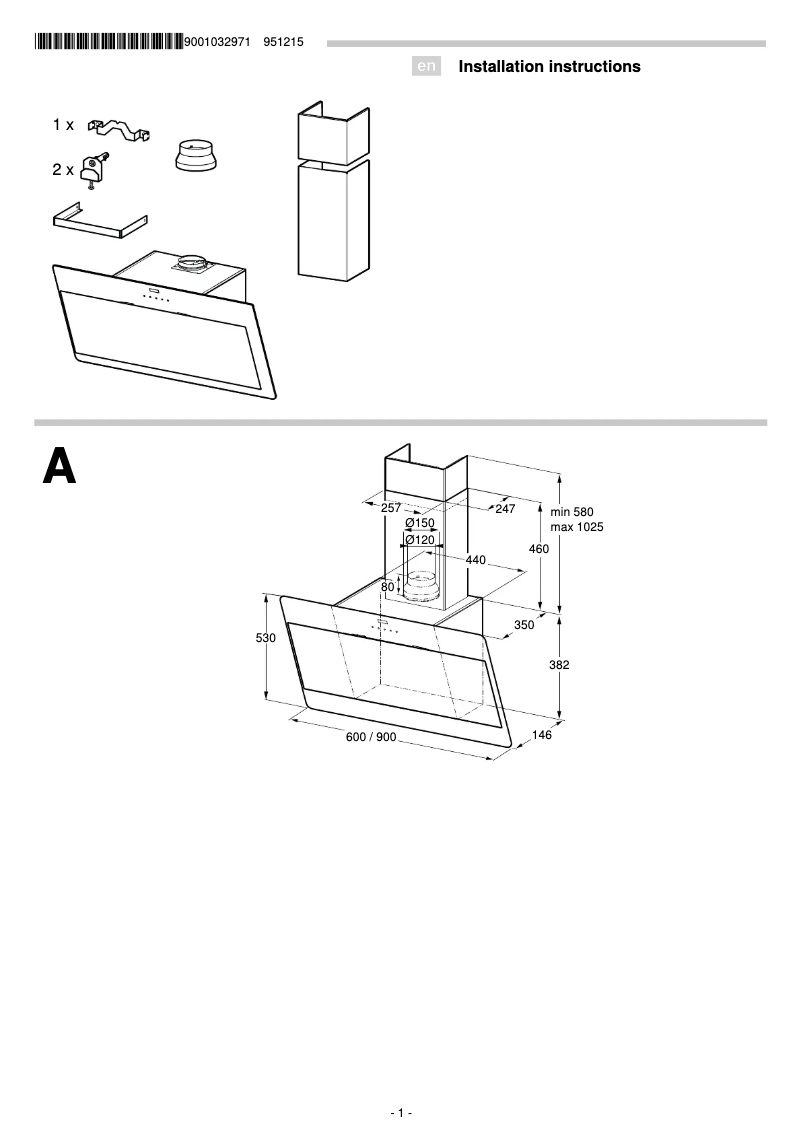 9001032971 951215

en Installation instructions

1 x

2 x

A

257
247
min 580
max 1025
Ø150
Ø120
460
440
80
350
530
382
600 / 900
146

- 1 -