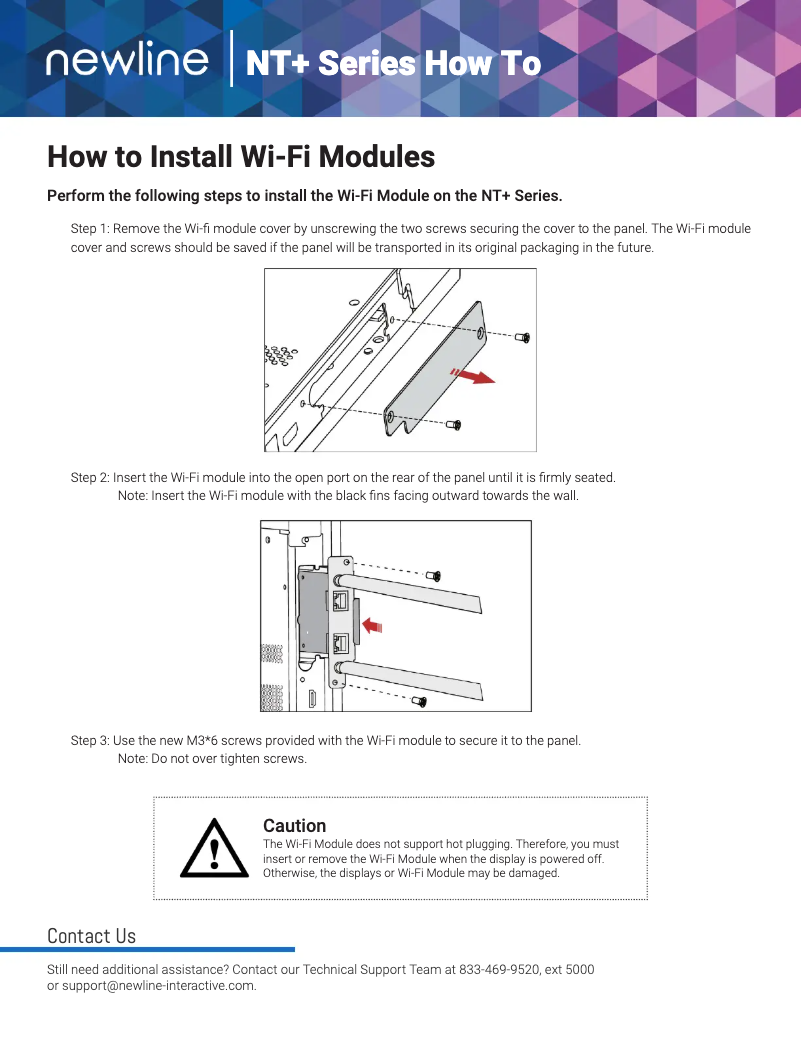 newline | NT+ Series How To

How to Install Wi-Fi Modules

Perform the following steps to install the Wi-Fi Module on the NT+ Series.

Step 1: Remove the Wi-fi module cover by unscrewing the two screws securing the cover to the panel. The Wi-Fi module cover and screws should be saved if the panel will be transported in its original packaging in the future.

Step 2: Insert the Wi-Fi module into the open port on the rear of the panel until it is firmly seated.
Note: Insert the Wi-Fi module with the black fins facing outward towards the wall.

Step 3: Use the new M3*6 screws provided with the Wi-Fi module to secure it to the panel.
Note: Do not over tighten screws.

Caution
The Wi-Fi Module does not support hot plugging. Therefore, you must insert or remove the Wi-Fi Module when the display is powered off. Otherwise, the displays or Wi-Fi Module may be damaged.

Contact Us

Still need additional assistance? Contact our Technical Support Team at 833-469-9520, ext 5000 or support@newline-interactive.com.