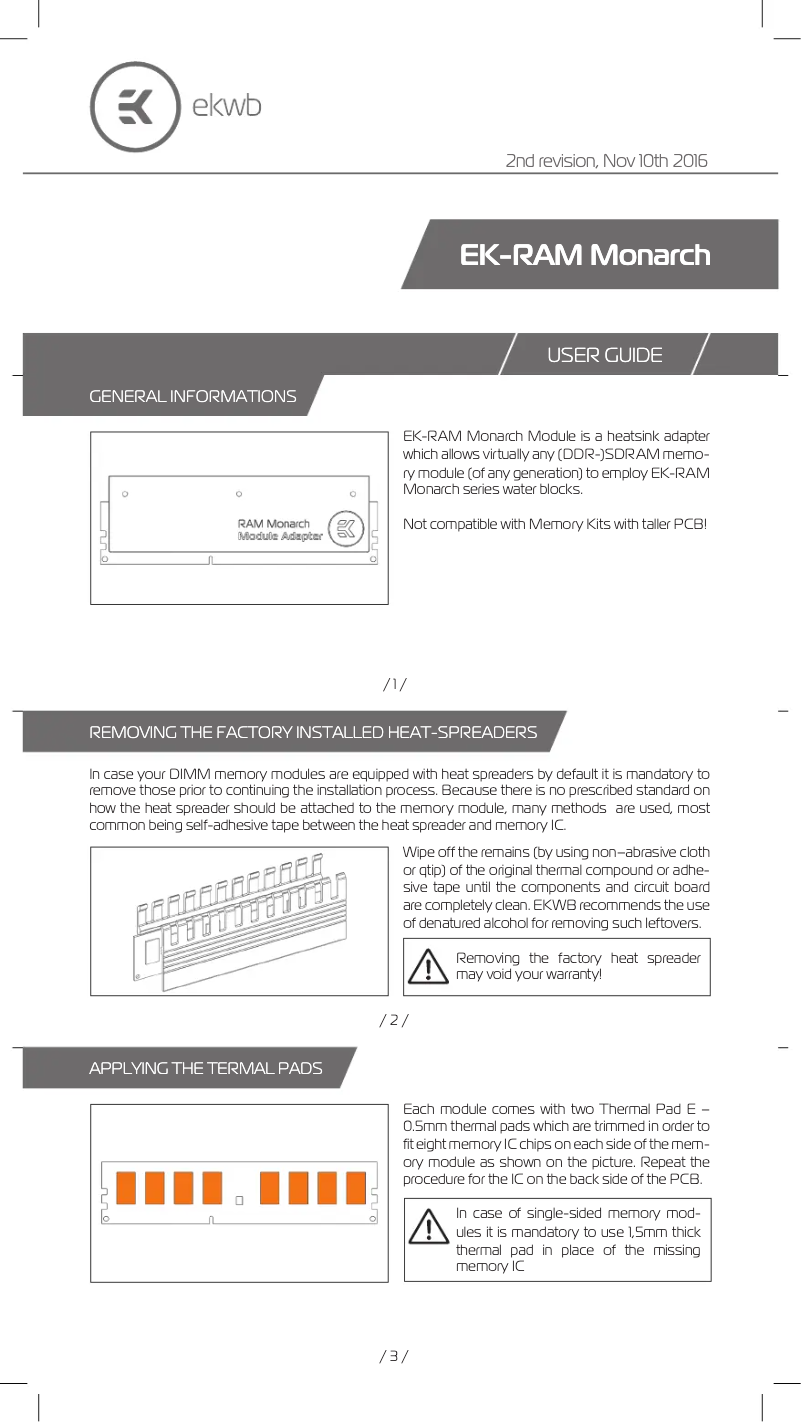 ekwb

2nd revision, Nov 10th 2016

EK-RAM Monarch

USER GUIDE

GENERAL INFORMATIONS

RAM Monarch
Module Adapter

EK-RAM Monarch Module is a heatsink adapter which allows virtually any (DDR-)SDRAM memory module (of any generation) to employ EK-RAM Monarch series water blocks.

Not compatible with Memory Kits with taller PCB!

/ 1 /

REMOVING THE FACTORY INSTALLED HEAT-SPREADERS

In case your DIMM memory modules are equipped with heat spreaders by default it is mandatory to remove those prior to continuing the installation process. Because there is no prescribed standard on how the heat spreader should be attached to the memory module, many methods are used, most common being self-adhesive tape between the heat spreader and memory IC.

Wipe off the remains (by using non–abrasive cloth or qtip) of the original thermal compound or adhesive tape until the components and circuit board are completely clean. EKWB recommends the use of denatured alcohol for removing such leftovers.

Removing the factory heat spreader may void your warranty!

/ 2 /

APPLYING THE TERMAL PADS

Each module comes with two Thermal Pad E – 0.5mm thermal pads which are trimmed in order to fit eight memory IC chips on each side of the memory module as shown on the picture. Repeat the procedure for the IC on the back side of the PCB.

In case of single-sided memory modules it is mandatory to use 1,5mm thick thermal pad in place of the missing memory IC

/ 3 /