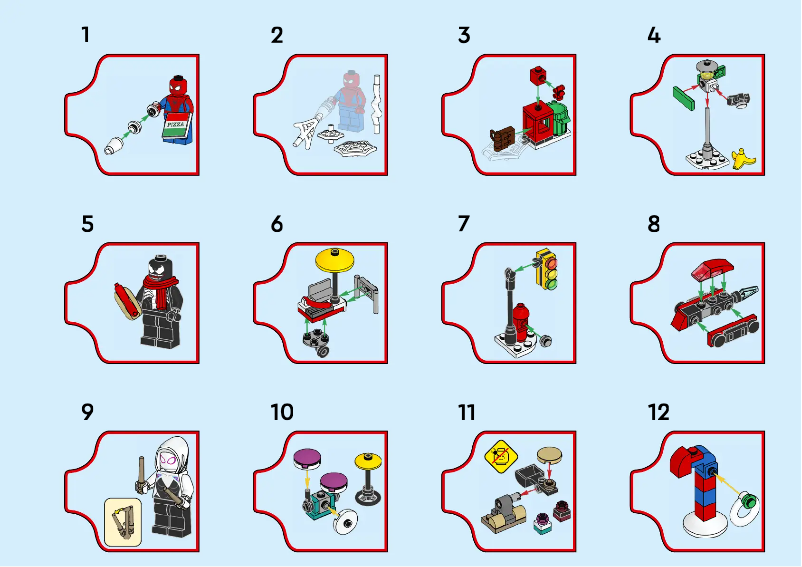 1

PIZZA

2

3

4

5

6

7

8

9

10

11

12