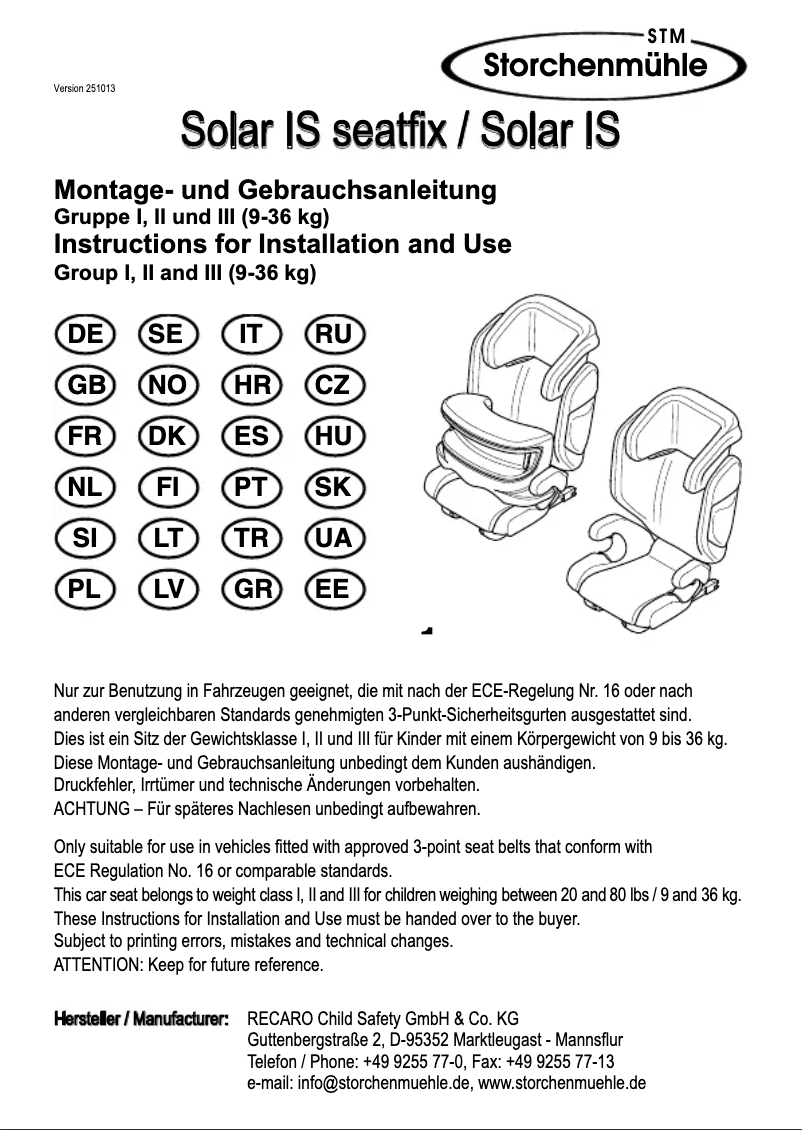 STM
Storchenmühle

Version 251013

Solar IS seatfix / Solar IS

Montage- und Gebrauchsanleitung
Gruppe I, II und III (9-36 kg)
Instructions for Installation and Use
Group I, II and III (9-36 kg)

DE SE IT RU
GB NO HR CZ
FR DK ES HU
NL FI PT SK
SI LT TR UA
PL LV GR EE

Nur zur Benutzung in Fahrzeugen geeignet, die mit nach der ECE-Regelung Nr. 16 oder nach anderen vergleichbaren Standards genehmigten 3-Punkt-Sicherheitsgurten ausgestattet sind.
Dies ist ein Sitz der Gewichtsklasse I, II und III für Kinder mit einem Körpergewicht von 9 bis 36 kg.
Diese Montage- und Gebrauchsanleitung unbedingt dem Kunden aushändigen.
Druckfehler, Irrtümer und technische Änderungen vorbehalten.
ACHTUNG – Für späteres Nachlesen unbedingt aufbewahren.

Only suitable for use in vehicles fitted with approved 3-point seat belts that conform with ECE Regulation No. 16 or comparable standards.
This car seat belongs to weight class I, II and III for children weighing between 20 and 80 lbs / 9 and 36 kg.
These Instructions for Installation and Use must be handed over to the buyer.
Subject to printing errors, mistakes and technical changes.
ATTENTION: Keep for future reference.

Hersteller / Manufacturer: RECARO Child Safety GmbH & Co. KG
Guttenbergstraße 2, D-95352 Marktleugast - Mannsflur
Telefon / Phone: +49 9255 77-0, Fax: +49 9255 77-13
e-mail: info@storchenmuehle.de, www.storchenmuehle.de