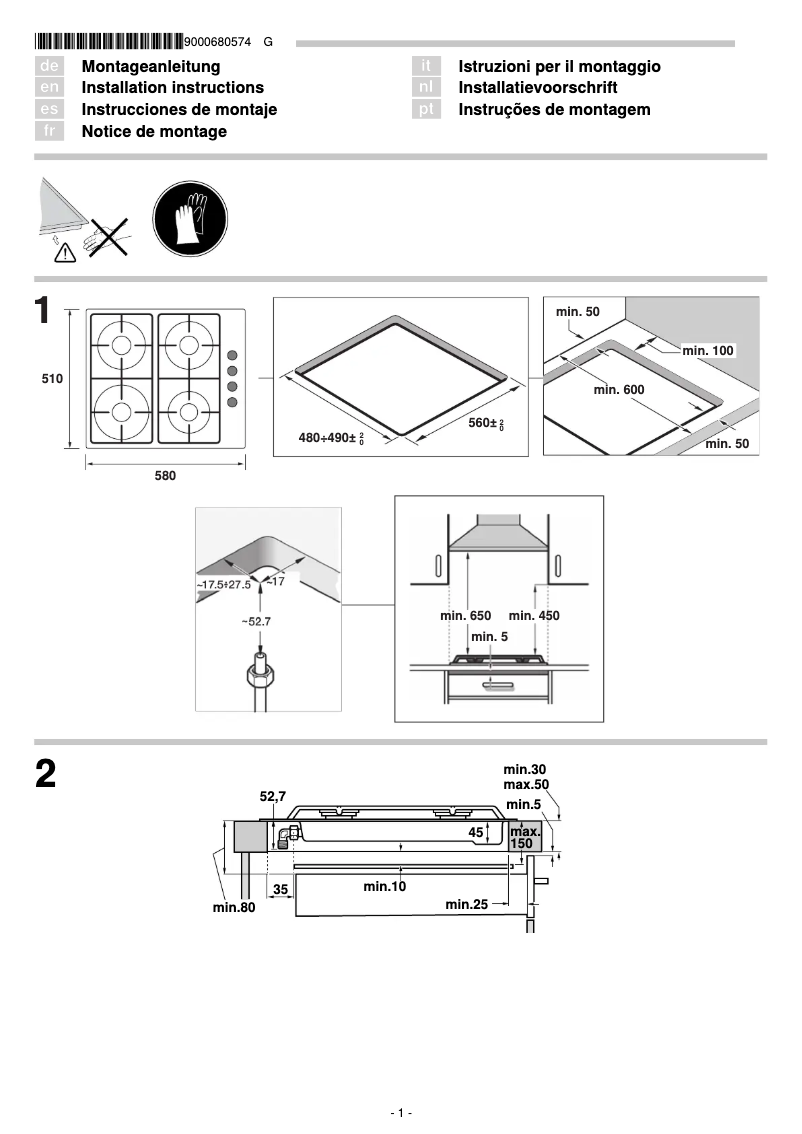 9000680574 G

de Montageanleitung
en Installation instructions
es Instrucciones de montaje
fr Notice de montage

it Istruzioni per il montaggio
nl Installatievoorschrift
pt Instruções de montagem

1

510

580

480÷490± $^{2}_{0}$

560± $^{2}_{0}$

min. 50

min. 100

min. 600

min. 50

~17.5÷27.5

~17

~52.7

min. 650

min. 450

min. 5

2

52,7

min.30
max.50

min.5

45

max.
150

35

min.10

min.25

min.80

- 1 -