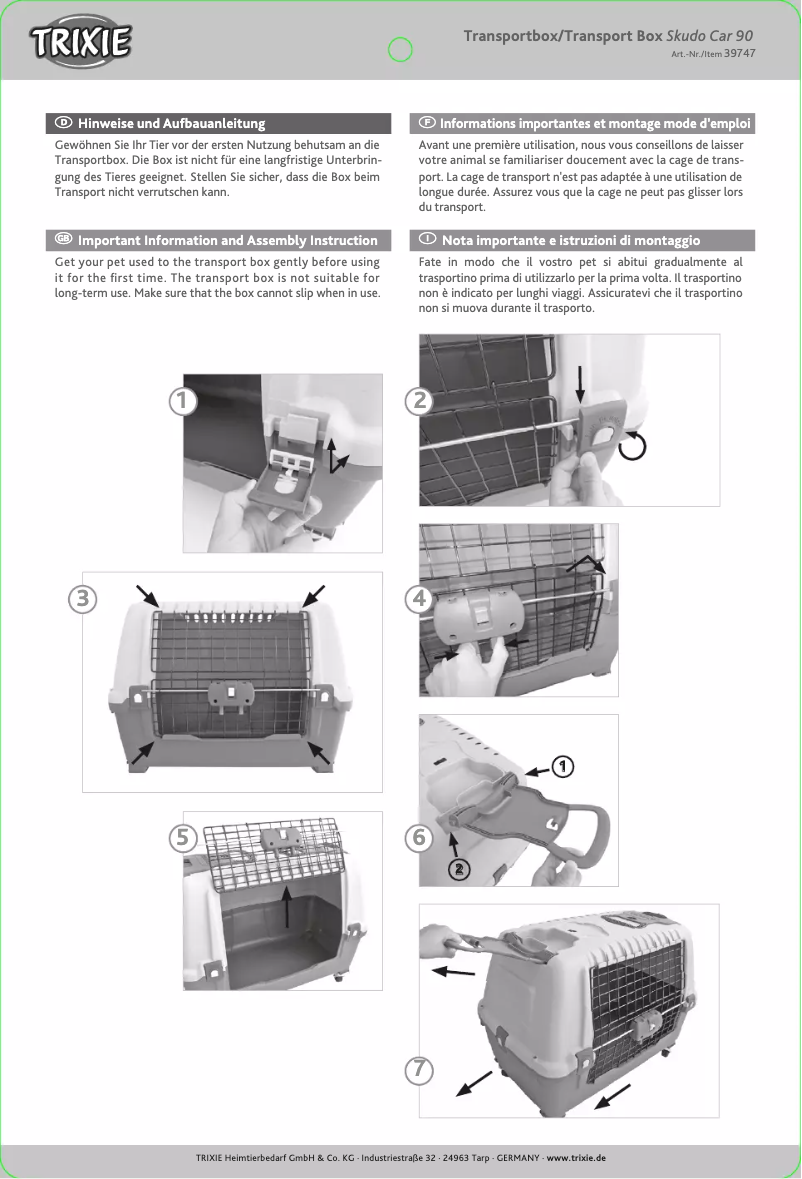 TRIXIE

Transportbox/Transport Box Skudo Car 90
Art.-Nr./Item 39747

D Hinweise und Aufbauanleitung

Gewöhnen Sie Ihr Tier vor der ersten Nutzung behutsam an die Transportbox. Die Box ist nicht für eine langfristige Unterbringung des Tieres geeignet. Stellen Sie sicher, dass die Box beim Transport nicht verrutschen kann.

GB Important Information and Assembly Instruction

Get your pet used to the transport box gently before using it for the first time. The transport box is not suitable for long-term use. Make sure that the box cannot slip when in use.

F Informations importantes et montage mode d'emploi

Avant une première utilisation, nous vous conseillons de laisser votre animal se familiariser doucement avec la cage de transport. La cage de transport n'est pas adaptée à une utilisation de longue durée. Assurez vous que la cage ne peut pas glisser lors du transport.

I Nota importante e istruzioni di montaggio

Fate in modo che il vostro pet si abitui gradualmente al trasportino prima di utilizzarlo per la prima volta. Il trasportino non è indicato per lunghi viaggi. Assicuratevi che il trasportino non si muova durante il trasporto.

1

2

3

4

5

6

1

2

7

TRIXIE Heimtierbedarf GmbH & Co. KG · Industriestraße 32 · 24963 Tarp · GERMANY · www.trixie.de