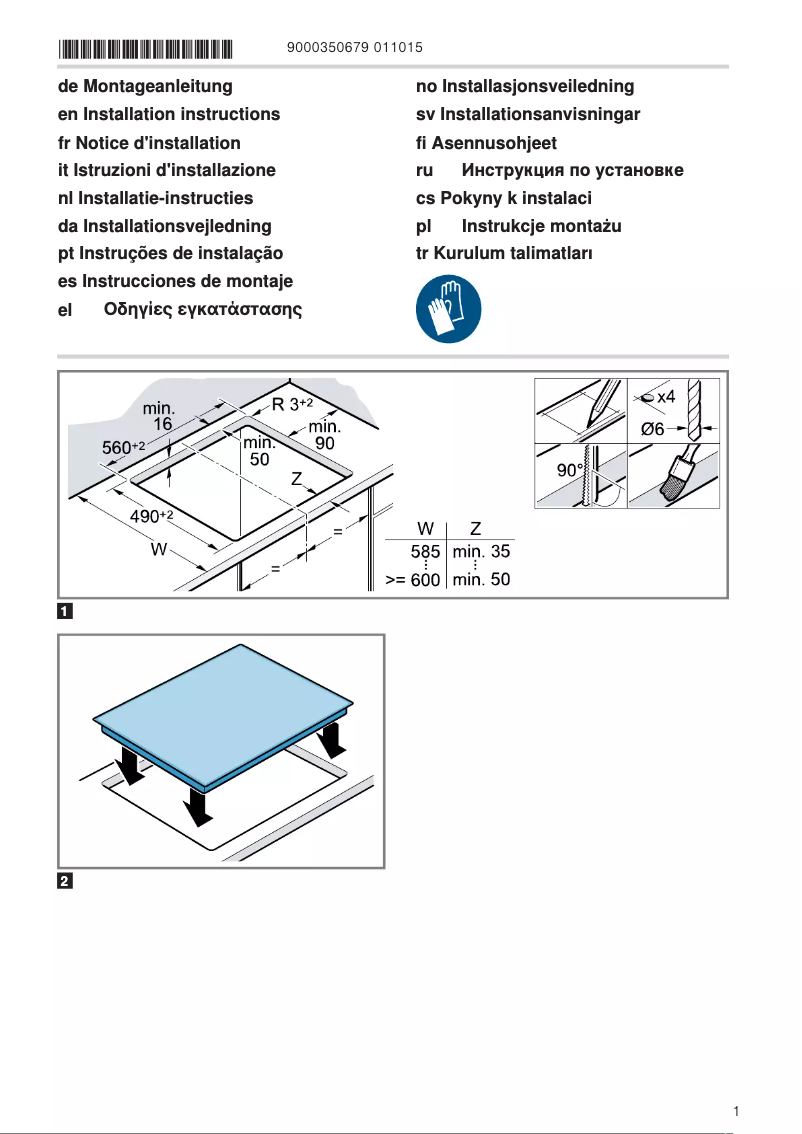 9000350679 011015

de Montageanleitung
en Installation instructions
fr Notice d'installation
it Istruzioni d'installazione
nl Installatie-instructies
da Installationsvejledning
pt Instruções de instalação
es Instrucciones de montaje
el Οδηγίες εγκατάστασης

no Installasjonsveiledning
sv Installationsanvisningar
fi Asennusohjeet
ru Инструкция по установке
cs Pokyny k instalaci
pl Instrukcje montażu
tr Kurulum talimatları

min. 16
R $3^{+2}$
min. 90
$560^{+2}$
min. 50
Z
$490^{+2}$
W
=
=

| W | Z |
|---|---|
| 585 | min. 35 |
| >= 600 | min. 50 |

x4
Ø6
90°

1

2

1