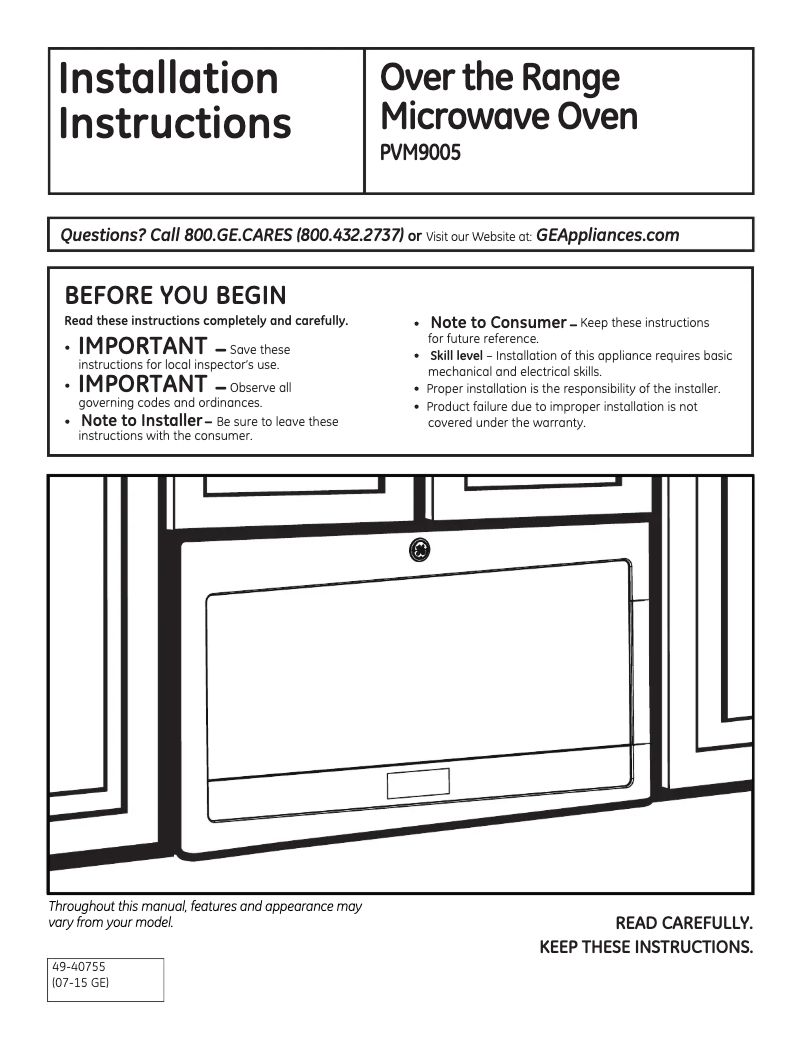 Installation Instructions

Over the Range Microwave Oven
PVM9005

Questions? Call 800.GE.CARES (800.432.2737) or Visit our Website at: GEAppliances.com

BEFORE YOU BEGIN

Read these instructions completely and carefully.

• IMPORTANT – Save these instructions for local inspector's use.

• IMPORTANT – Observe all governing codes and ordinances.

• Note to Installer – Be sure to leave these instructions with the consumer.

• Note to Consumer – Keep these instructions for future reference.

• Skill level – Installation of this appliance requires basic mechanical and electrical skills.

• Proper installation is the responsibility of the installer.

• Product failure due to improper installation is not covered under the warranty.

Throughout this manual, features and appearance may vary from your model.

READ CAREFULLY.
KEEP THESE INSTRUCTIONS.

49-40755
(07-15 GE)