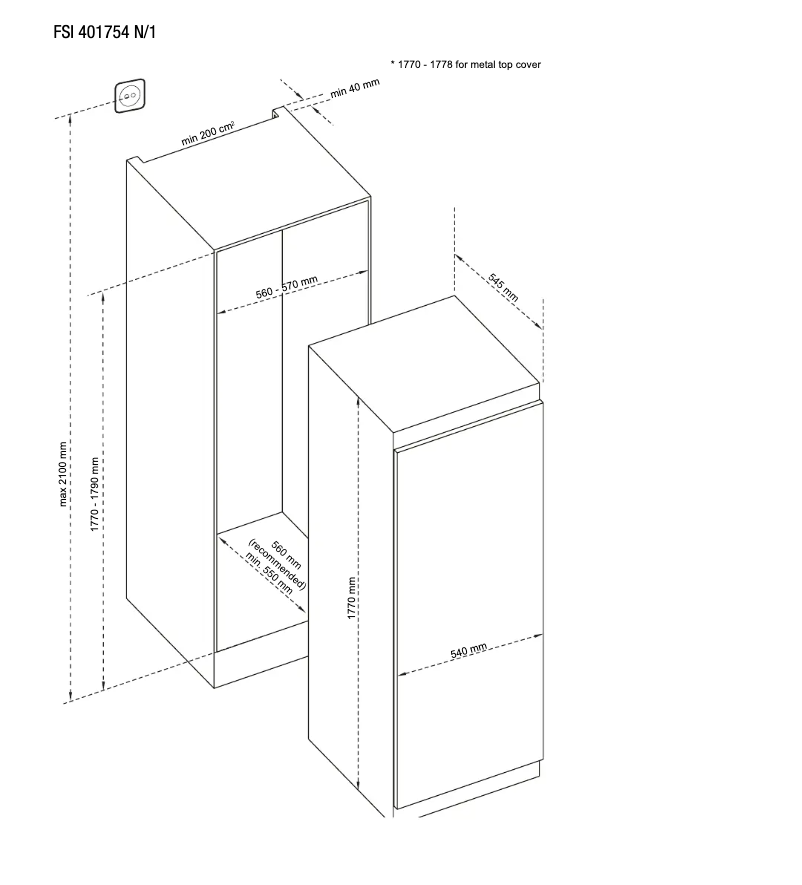 FSI 401754 N/1

* 1770 - 1778 for metal top cover

min 40 mm

min 200 cm$^2$

560 - 570 mm

545 mm

max 2100 mm

1770 - 1790 mm

560 mm (recommended) min. 550 mm

1770 mm

540 mm