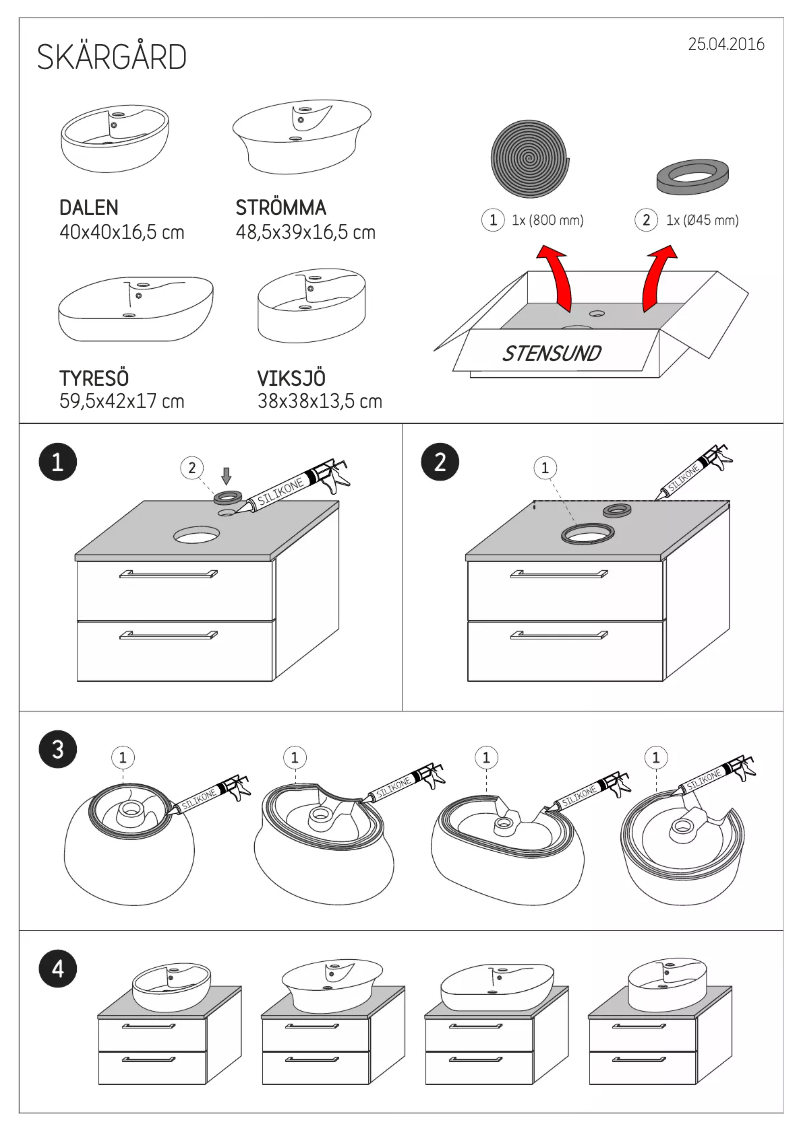 SKÄRGÅRD

25.04.2016

DALEN
40x40x16,5 cm

STRÖMMA
48,5x39x16,5 cm

TYRESÖ
59,5x42x17 cm

VIKSJÖ
38x38x13,5 cm

1 1x (800 mm)

2 1x (Ø45 mm)

STENSUND

1

2

SILIKONE

2

1

SILIKONE

3

1

SILIKONE

1

SILIKONE

1

SILIKONE

1

SILIKONE

4