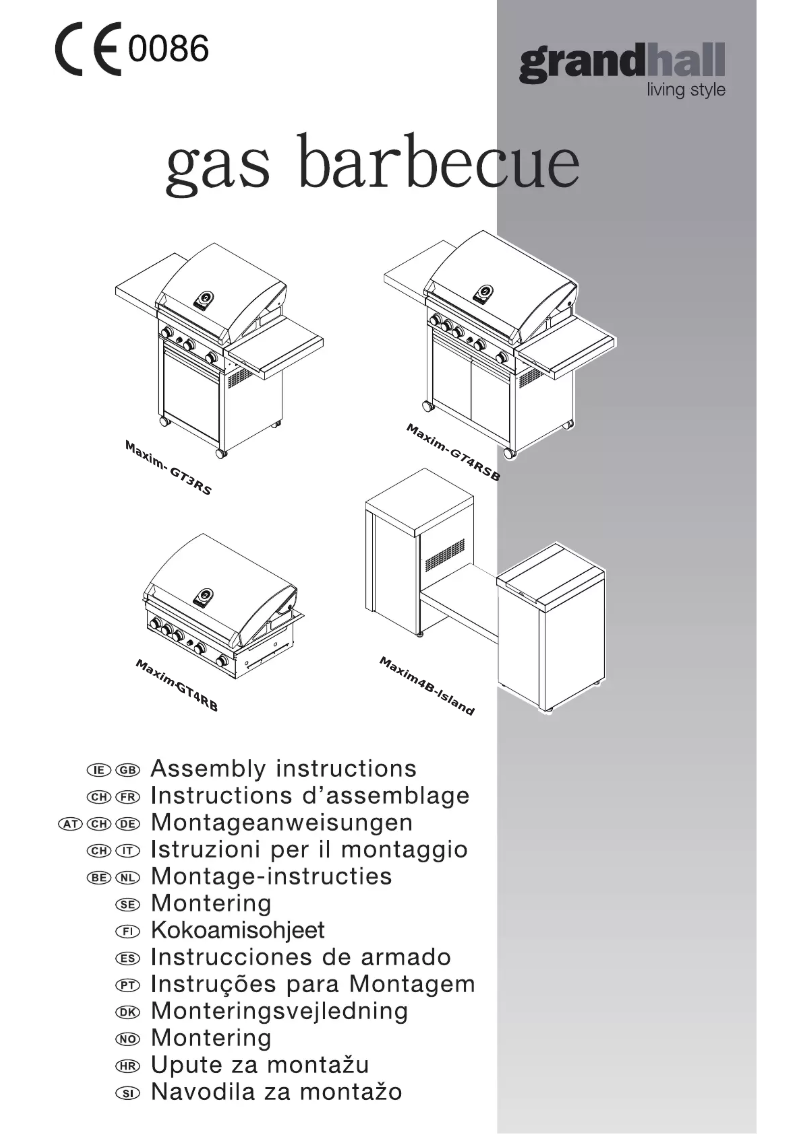 CE 0086

grandhall
living style

gas barbecue

Maxim- GT3RS

Maxim-GT4RSB

MaximGT4RB

Maxim4B-Island

IE GB Assembly instructions
CH FR Instructions d'assemblage
AT CH DE Montageanweisungen
CH IT Istruzioni per il montaggio
BE NL Montage-instructies
SE Montering
FI Kokoamisohjeet
ES Instrucciones de armado
PT Instruções para Montagem
DK Monteringsvejledning
NO Montering
HR Upute za montažu
SI Navodila za montažo