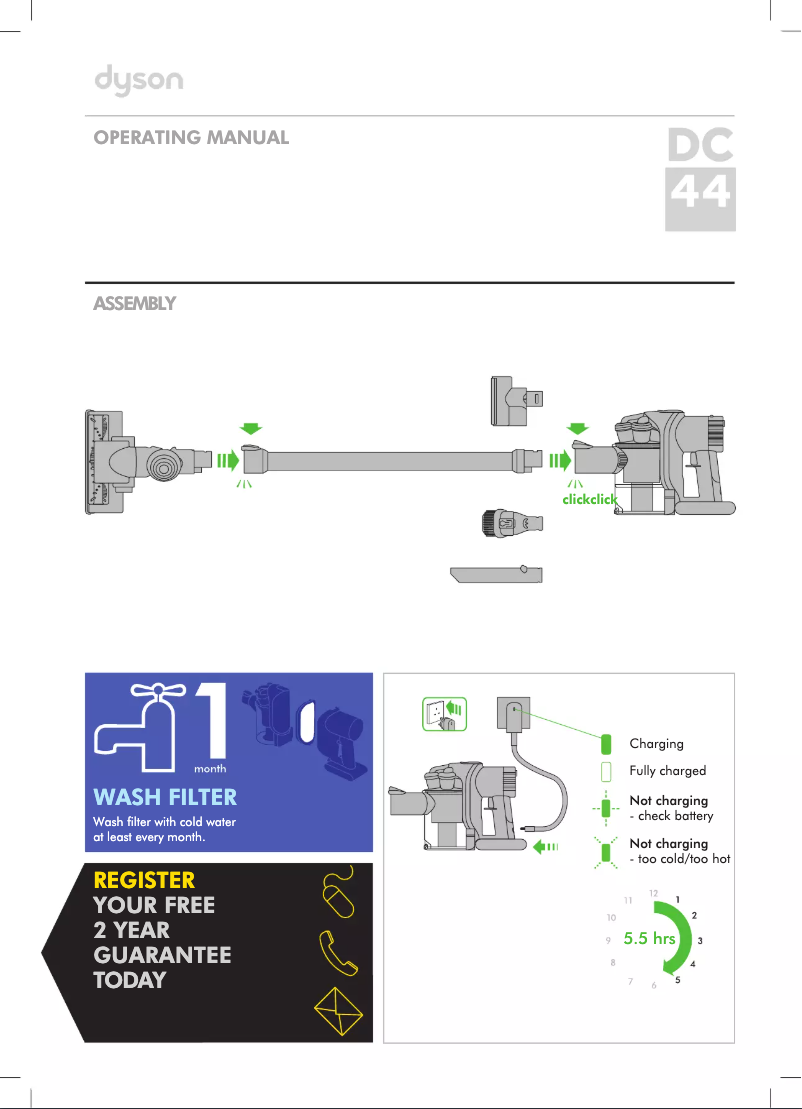 dyson

OPERATING MANUAL

DC
44

ASSEMBLY

clickclick

1
month

WASH FILTER

Wash filter with cold water at least every month.

REGISTER
YOUR FREE
2 YEAR
GUARANTEE
TODAY

Charging

Fully charged

Not charging
- check battery

Not charging
- too cold/too hot

12
1
2
3
4
5
6
7
8
9
10
11
5.5 hrs