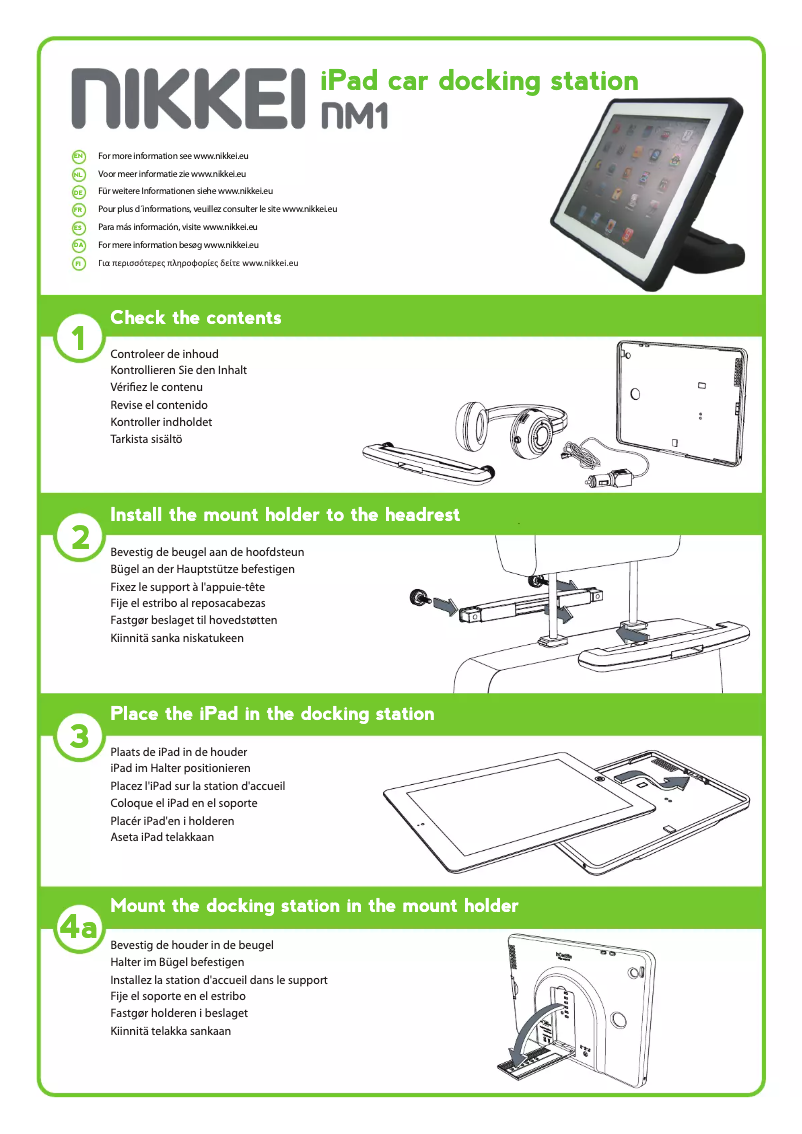 NIKKEI iPad car docking station NM1

EN For more information see www.nikkei.eu
NL Voor meer informatie zie www.nikkei.eu
DE Für weitere Informationen siehe www.nikkei.eu
FR Pour plus d'informations, veuillez consulter le site www.nikkei.eu
ES Para más información, visite www.nikkei.eu
DA For mere information besøg www.nikkei.eu
FI Για περισσότερες πληροφορίες δείτε www.nikkei.eu

1 Check the contents

Controleer de inhoud
Kontrollieren Sie den Inhalt
Vérifiez le contenu
Revise el contenido
Kontroller indholdet
Tarkista sisältö

2 Install the mount holder to the headrest

Bevestig de beugel aan de hoofdsteun
Bügel an der Hauptstütze befestigen
Fixez le support à l'appuie-tête
Fije el estribo al reposacabezas
Fastgør beslaget til hovedstøtten
Kiinnitä sanka niskatukeen

3 Place the iPad in the docking station

Plaats de iPad in de houder
iPad im Halter positionieren
Placez l'iPad sur la station d'accueil
Coloque el iPad en el soporte
Placér iPad'en i holderen
Aseta iPad telakkaan

4a Mount the docking station in the mount holder

Bevestig de houder in de beugel
Halter im Bügel befestigen
Installez la station d'accueil dans le support
Fije el soporte en el estribo
Fastgør holderen i beslaget
Kiinnitä telakka sankaan