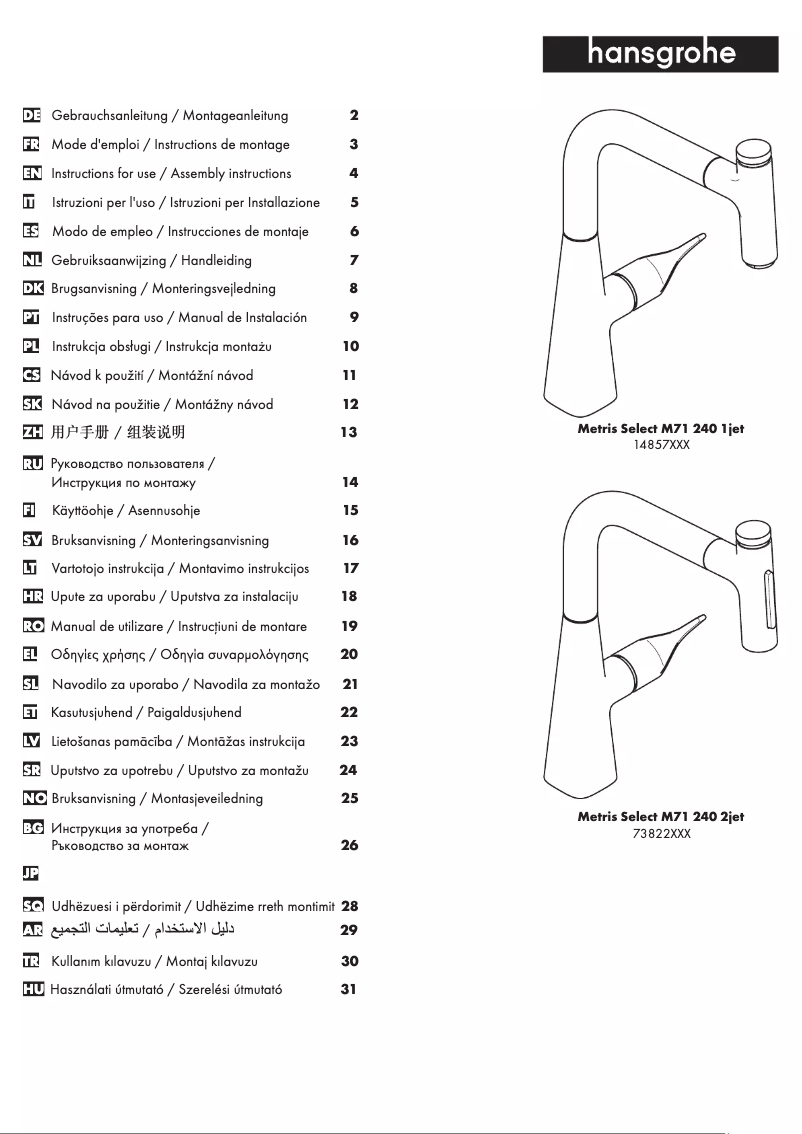 hansgrohe

DE Gebrauchsanleitung / Montageanleitung 2
FR Mode d'emploi / Instructions de montage 3
EN Instructions for use / Assembly instructions 4
IT Istruzioni per l'uso / Istruzioni per Installazione 5
ES Modo de empleo / Instrucciones de montaje 6
NL Gebruiksaanwijzing / Handleiding 7
DK Brugsanvisning / Monteringsvejledning 8
PT Instruções para uso / Manual de Instalación 9
PL Instrukcja obsługi / Instrukcja montażu 10
CS Návod k použití / Montážní návod 11
SK Návod na použitie / Montážny návod 12
ZH 用户手册 / 组装说明 13
RU Руководство пользователя / Инструкция по монтажу 14
FI Käyttöohje / Asennusohje 15
SV Bruksanvisning / Monteringsanvisning 16
LT Vartotojo instrukcija / Montavimo instrukcijos 17
HR Upute za uporabu / Uputstva za instalaciju 18
RO Manual de utilizare / Instrucțiuni de montare 19
EL Οδηγίες χρήσης / Οδηγία συναρμολόγησης 20
SL Navodilo za uporabo / Navodila za montažo 21
ET Kasutusjuhend / Paigaldusjuhend 22
LV Lietošanas pamācība / Montāžas instrukcija 23
SR Uputstvo za upotrebu / Uputstvo za montažu 24
NO Bruksanvisning / Montasjeveiledning 25
BG Инструкция за употреба / Ръководство за монтаж 26
JP
SQ Udhëzuesi i përdorimit / Udhëzime rreth montimit 28
AR دليل الاستخدام / تعليمات التجميع 29
TR Kullanım kılavuzu / Montaj kılavuzu 30
HU Használati útmutató / Szerelési útmutató 31

Metris Select M71 240 1jet
14857XXX

Metris Select M71 240 2jet
73822XXX