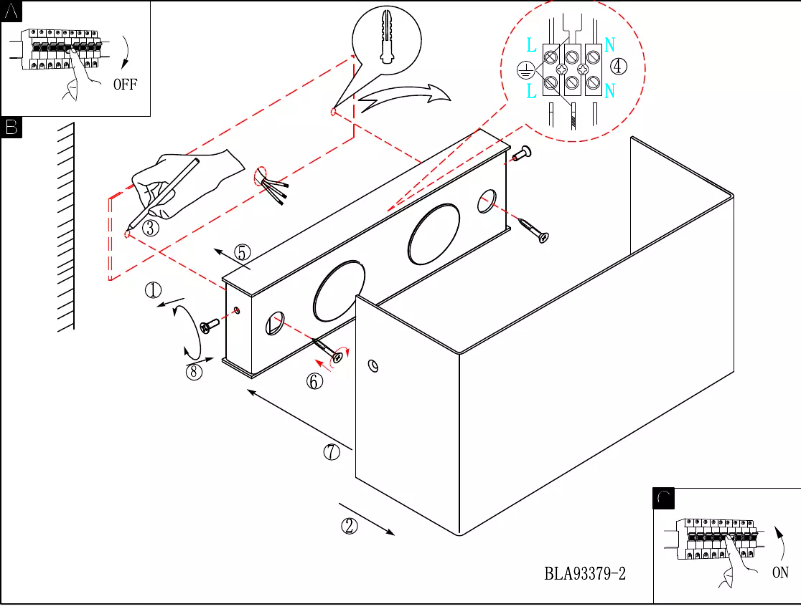 A

OFF

B

L

N

④

L

N

③

⑤

①

⑧

⑥

⑦

②

C

ON

BLA93379-2