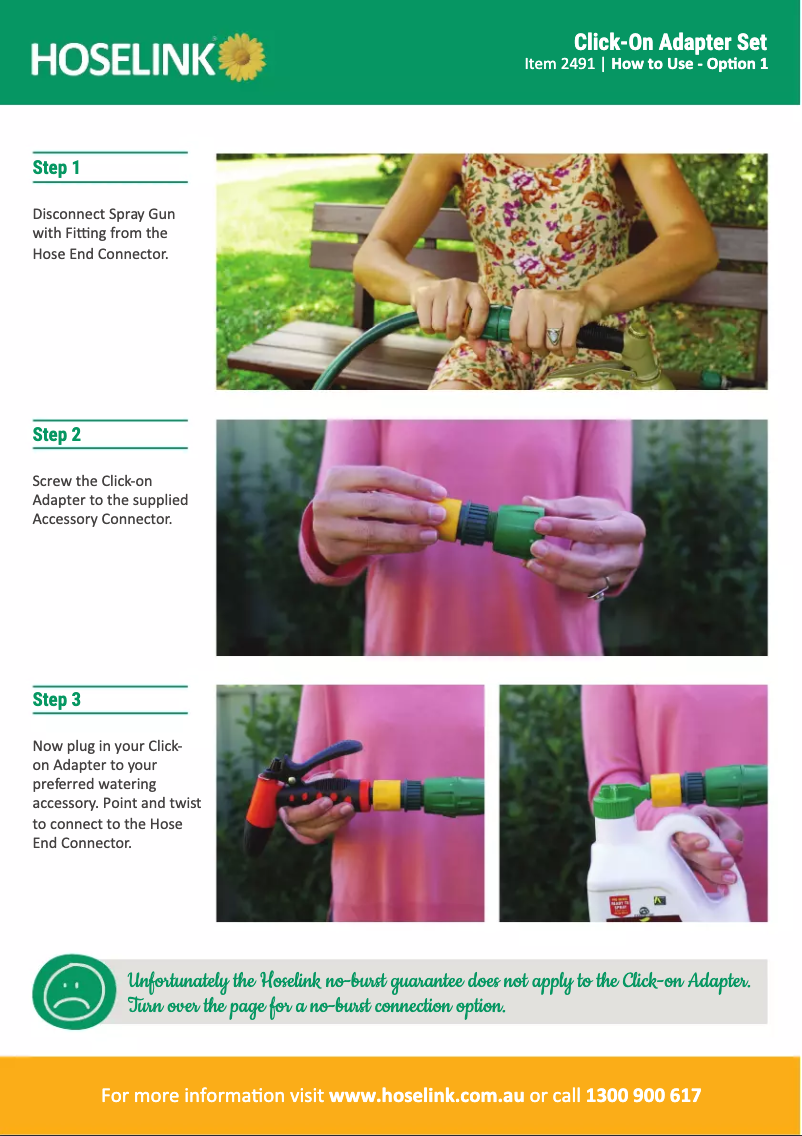 HOSELINK

Click-On Adapter Set
Item 2491 | How to Use - Option 1

Step 1

Disconnect Spray Gun with Fitting from the Hose End Connector.

Step 2

Screw the Click-on Adapter to the supplied Accessory Connector.

Step 3

Now plug in your Click-on Adapter to your preferred watering accessory. Point and twist to connect to the Hose End Connector.

Unfortunately the Hoselink no-burst guarantee does not apply to the Click-on Adapter. Turn over the page for a no-burst connection option.

For more information visit www.hoselink.com.au or call 1300 900 617