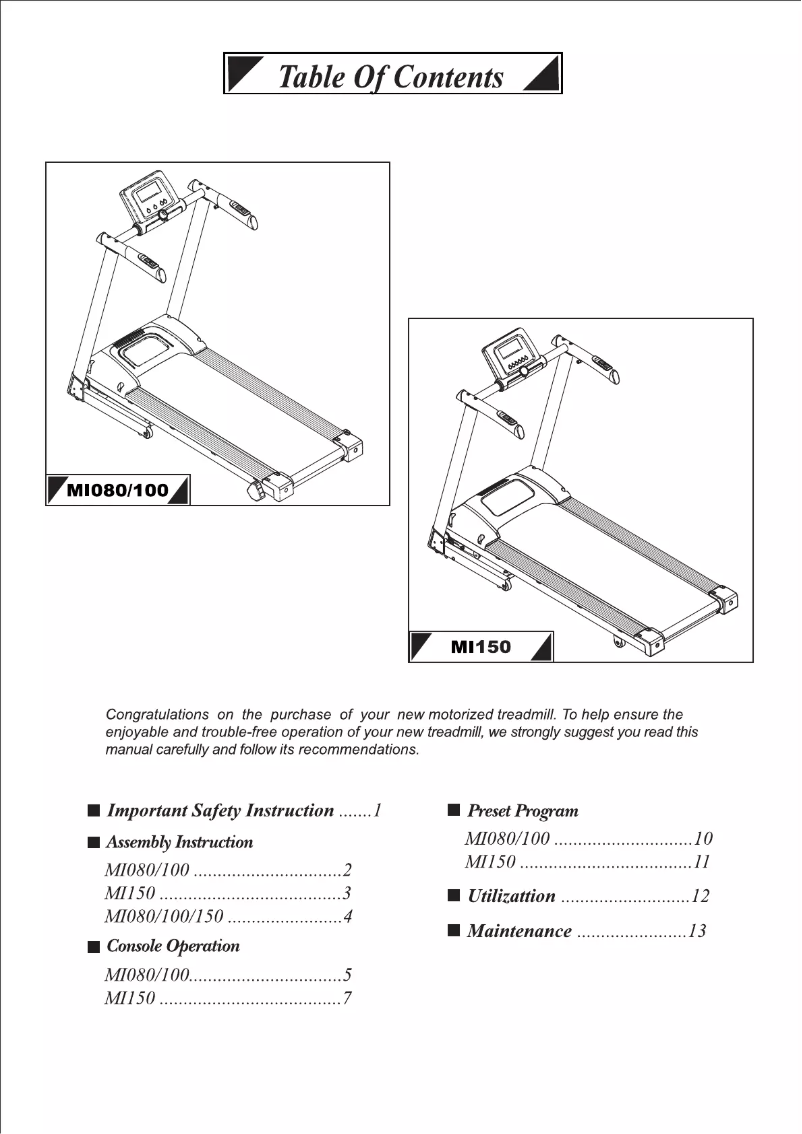 Table Of Contents

MI080/100

MI150

Congratulations on the purchase of your new motorized treadmill. To help ensure the enjoyable and trouble-free operation of your new treadmill, we strongly suggest you read this manual carefully and follow its recommendations.

■ Important Safety Instruction .......1

■ Assembly Instruction

MI080/100 ...............................2
MI150 ......................................3
MI080/100/150 ........................4

■ Console Operation

MI080/100................................5
MI150 ......................................7

■ Preset Program

MI080/100 .............................10
MI150 ....................................11

■ Utilizattion ...........................12

■ Maintenance .......................13