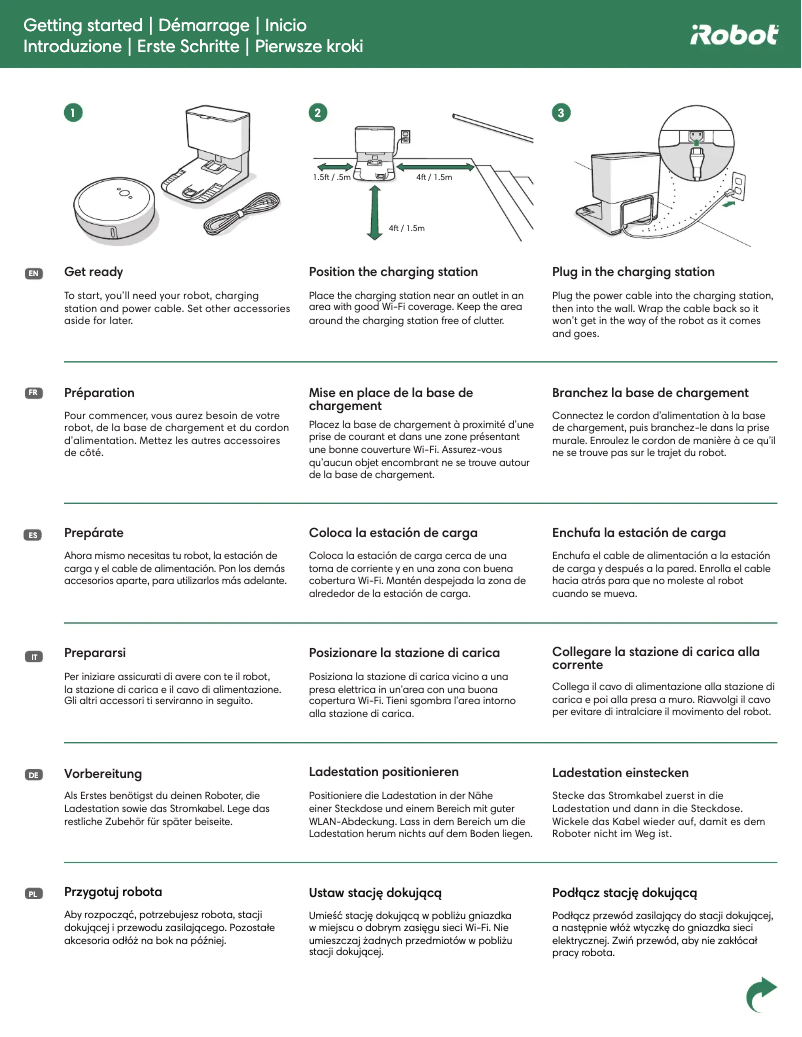 Getting started | Démarrage | Inicio
Introduzione | Erste Schritte | Pierwsze kroki

iRobot

1

2

1.5ft / .5m

4ft / 1.5m

4ft / 1.5m

3

EN

Get ready

To start, you'll need your robot, charging station and power cable. Set other accessories aside for later.

Position the charging station

Place the charging station near an outlet in an area with good Wi-Fi coverage. Keep the area around the charging station free of clutter.

Plug in the charging station

Plug the power cable into the charging station, then into the wall. Wrap the cable back so it won't get in the way of the robot as it comes and goes.

FR

Préparation

Pour commencer, vous aurez besoin de votre robot, de la base de chargement et du cordon d'alimentation. Mettez les autres accessoires de côté.

Mise en place de la base de chargement

Placez la base de chargement à proximité d'une prise de courant et dans une zone présentant une bonne couverture Wi-Fi. Assurez-vous qu'aucun objet encombrant ne se trouve autour de la base de chargement.

Branchez la base de chargement

Connectez le cordon d'alimentation à la base de chargement, puis branchez-le dans la prise murale. Enroulez le cordon de manière à ce qu'il ne se trouve pas sur le trajet du robot.

ES

Prepárate

Ahora mismo necesitas tu robot, la estación de carga y el cable de alimentación. Pon los demás accesorios aparte, para utilizarlos más adelante.

Coloca la estación de carga

Coloca la estación de carga cerca de una toma de corriente y en una zona con buena cobertura Wi-Fi. Mantén despejada la zona de alrededor de la estación de carga.

Enchufa la estación de carga

Enchufa el cable de alimentación a la estación de carga y después a la pared. Enrolla el cable hacia atrás para que no moleste al robot cuando se mueva.

IT

Prepararsi

Per iniziare assicurati di avere con te il robot, la stazione di carica e il cavo di alimentazione. Gli altri accessori ti serviranno in seguito.

Posizionare la stazione di carica

Posiziona la stazione di carica vicino a una presa elettrica in un'area con una buona copertura Wi-Fi. Tieni sgombra l'area intorno alla stazione di carica.

Collegare la stazione di carica alla corrente

Collega il cavo di alimentazione alla stazione di carica e poi alla presa a muro. Riavvolgi il cavo per evitare di intralciare il movimento del robot.

DE

Vorbereitung

Als Erstes benötigst du deinen Roboter, die Ladestation sowie das Stromkabel. Lege das restliche Zubehör für später beiseite.

Ladestation positionieren

Positioniere die Ladestation in der Nähe einer Steckdose und einem Bereich mit guter WLAN-Abdeckung. Lass in dem Bereich um die Ladestation herum nichts auf dem Boden liegen.

Ladestation einstecken

Stecke das Stromkabel zuerst in die Ladestation und dann in die Steckdose. Wickele das Kabel wieder auf, damit es dem Roboter nicht im Weg ist.

PL

Przygotuj robota

Aby rozpocząć, potrzebujesz robota, stacji dokującej i przewodu zasilającego. Pozostałe akcesoria odłóż na bok na później.

Ustaw stację dokującą

Umieść stację dokującą w pobliżu gniazdka w miejscu o dobrym zasięgu sieci Wi-Fi. Nie umieszczaj żadnych przedmiotów w pobliżu stacji dokującej.

Podłącz stację dokującą

Podłącz przewód zasilający do stacji dokującej, a następnie włóż wtyczkę do gniazdka sieci elektrycznej. Zwiń przewód, aby nie zakłócał pracy robota.