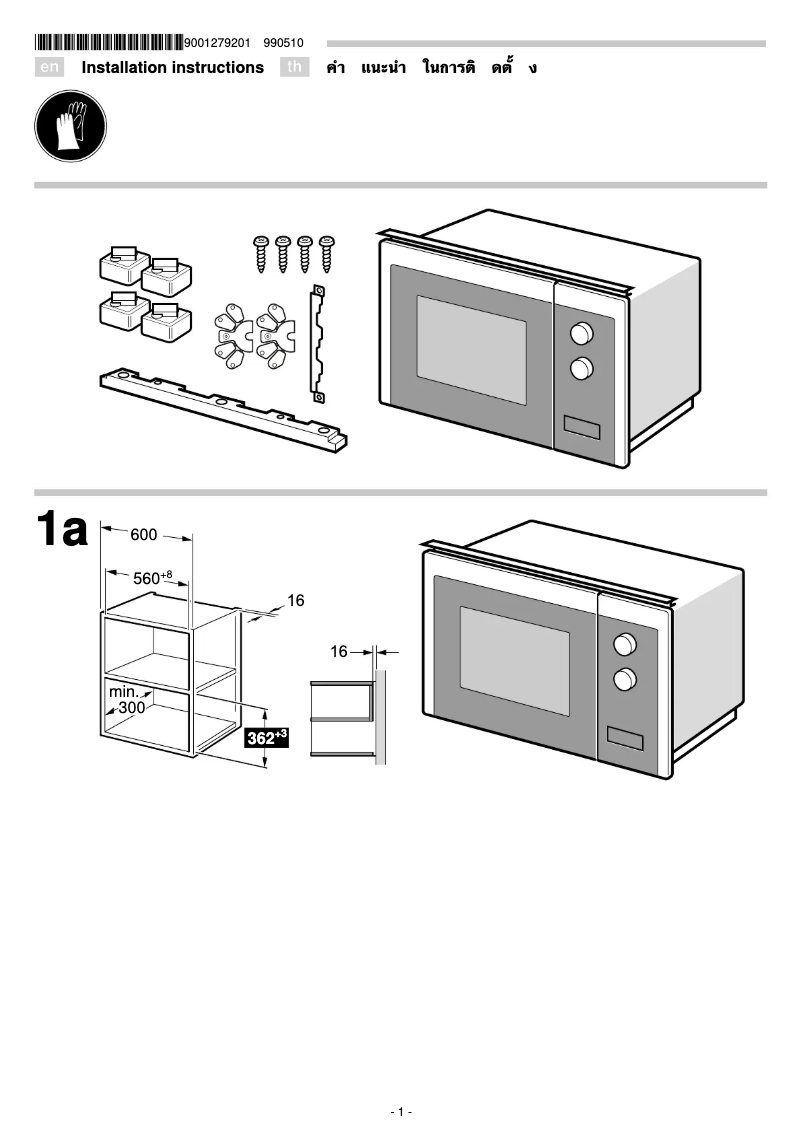 9001279201 990510

en Installation instructions th คำ แนะนำ ในการติ ดตั้ ง

1a

600

$560^{+8}$

16

16

min. 300

$362^{+3}$

- 1 -