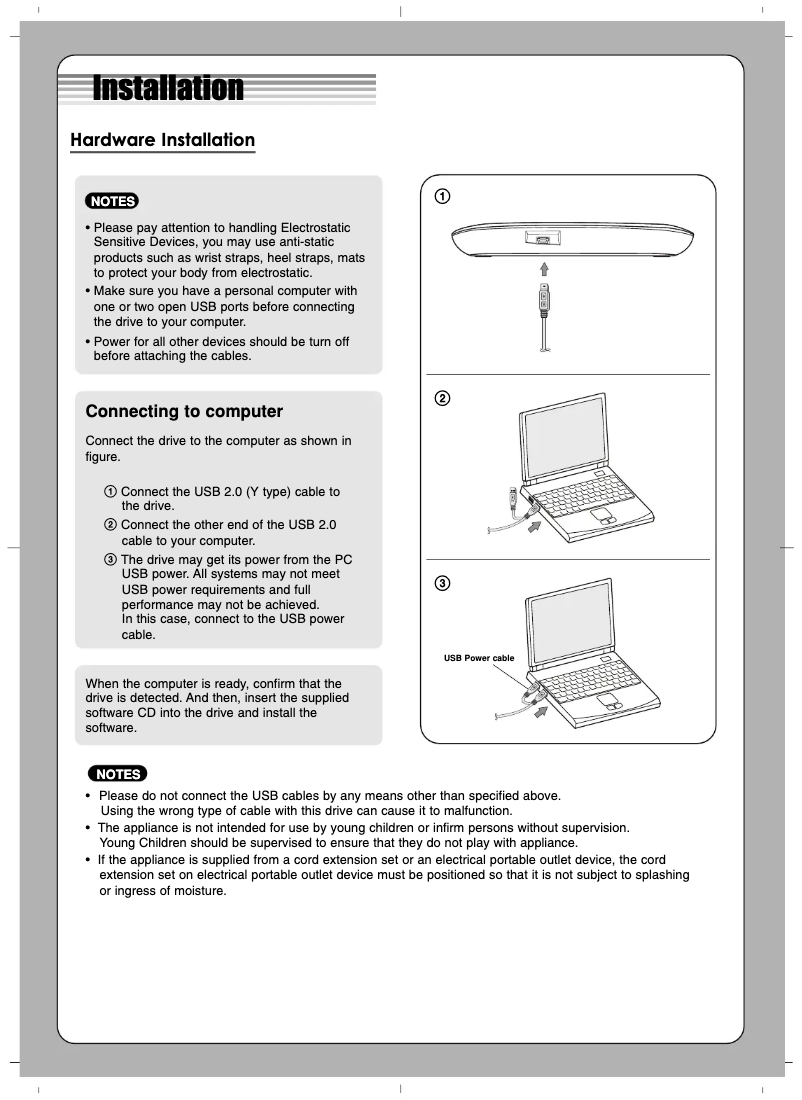 Installation

Hardware Installation

NOTES

• Please pay attention to handling Electrostatic Sensitive Devices, you may use anti-static products such as wrist straps, heel straps, mats to protect your body from electrostatic.
• Make sure you have a personal computer with one or two open USB ports before connecting the drive to your computer.
• Power for all other devices should be turn off before attaching the cables.

Connecting to computer

Connect the drive to the computer as shown in figure.

① Connect the USB 2.0 (Y type) cable to the drive.
② Connect the other end of the USB 2.0 cable to your computer.
③ The drive may get its power from the PC USB power. All systems may not meet USB power requirements and full performance may not be achieved. In this case, connect to the USB power cable.

When the computer is ready, confirm that the drive is detected. And then, insert the supplied software CD into the drive and install the software.

①

②

③

USB Power cable

NOTES

• Please do not connect the USB cables by any means other than specified above. Using the wrong type of cable with this drive can cause it to malfunction.
• The appliance is not intended for use by young children or infirm persons without supervision. Young Children should be supervised to ensure that they do not play with appliance.
• If the appliance is supplied from a cord extension set or an electrical portable outlet device, the cord extension set on electrical portable outlet device must be positioned so that it is not subject to splashing or ingress of moisture.