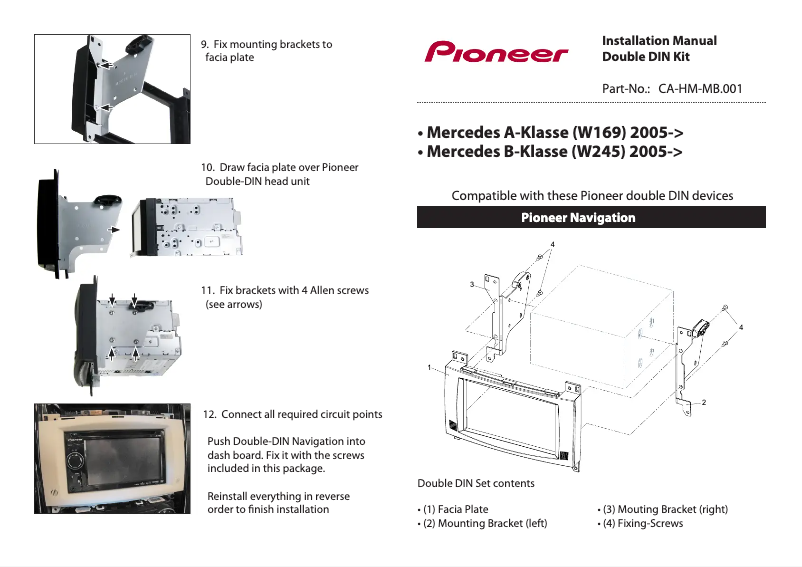 9. Fix mounting brackets to facia plate

10. Draw facia plate over Pioneer Double-DIN head unit

11. Fix brackets with 4 Allen screws (see arrows)

12. Connect all required circuit points

Push Double-DIN Navigation into dash board. Fix it with the screws included in this package.

Reinstall everything in reverse order to finish installation

Pioneer

Installation Manual
Double DIN Kit

Part-No.: CA-HM-MB.001

• Mercedes A-Klasse (W169) 2005->
• Mercedes B-Klasse (W245) 2005->

Compatible with these Pioneer double DIN devices

Pioneer Navigation

4
3
4
1
2

Double DIN Set contents

• (1) Facia Plate
• (2) Mounting Bracket (left)
• (3) Mouting Bracket (right)
• (4) Fixing-Screws