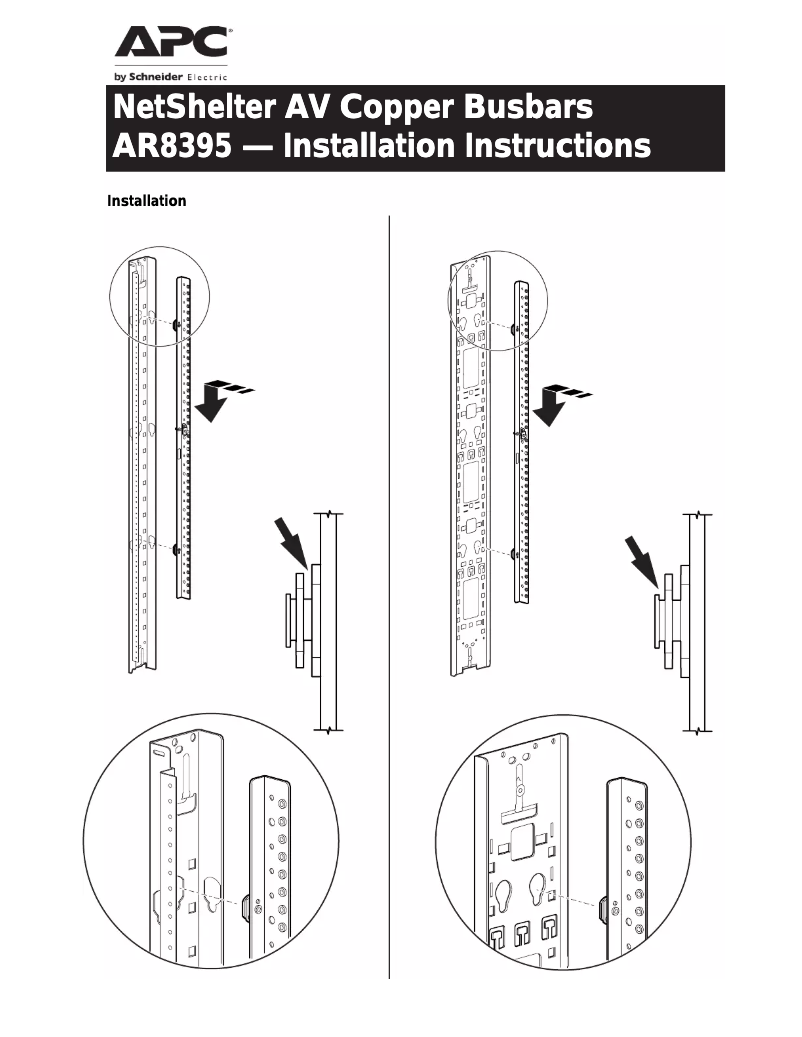 APC®
by Schneider Electric

NetShelter AV Copper Busbars
AR8395 — Installation Instructions

Installation