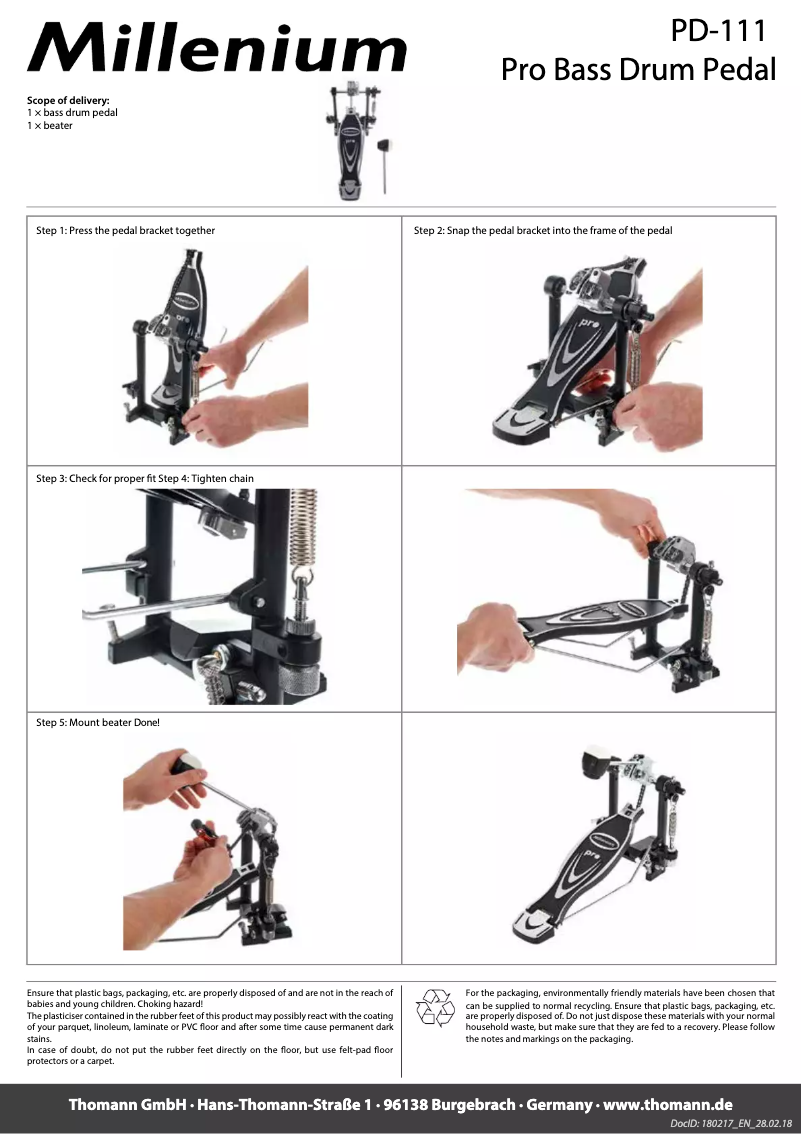 Millenium

PD-111
Pro Bass Drum Pedal

Scope of delivery:
1 × bass drum pedal
1 × beater

Step 1: Press the pedal bracket together

Step 2: Snap the pedal bracket into the frame of the pedal

Step 3: Check for proper fit Step 4: Tighten chain

Step 5: Mount beater Done!

Ensure that plastic bags, packaging, etc. are properly disposed of and are not in the reach of babies and young children. Choking hazard!
The plasticiser contained in the rubber feet of this product may possibly react with the coating of your parquet, linoleum, laminate or PVC floor and after some time cause permanent dark stains.
In case of doubt, do not put the rubber feet directly on the floor, but use felt-pad floor protectors or a carpet.

For the packaging, environmentally friendly materials have been chosen that can be supplied to normal recycling. Ensure that plastic bags, packaging, etc. are properly disposed of. Do not just dispose these materials with your normal household waste, but make sure that they are fed to a recovery. Please follow the notes and markings on the packaging.

Thomann GmbH · Hans-Thomann-Straße 1 · 96138 Burgebrach · Germany · www.thomann.de

DocID: 180217_EN_28.02.18