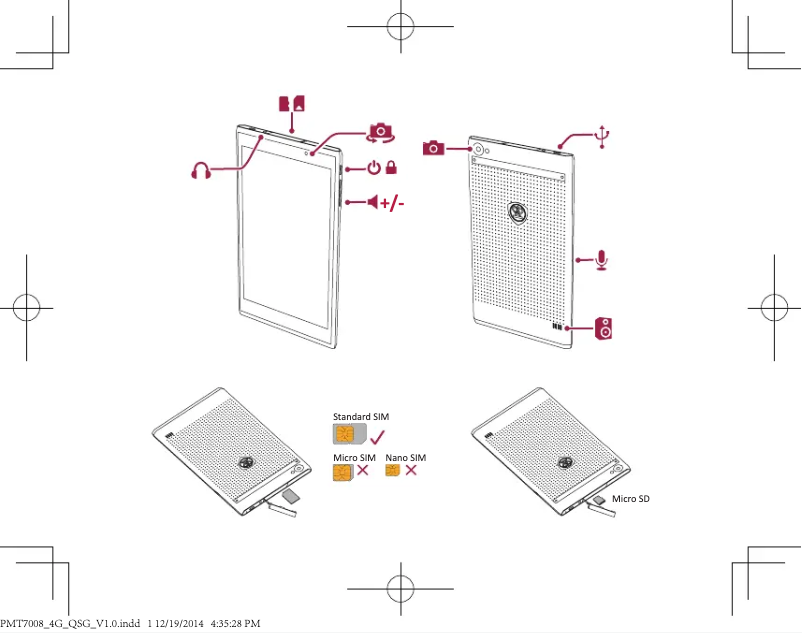 +/-

Standard SIM

Micro SIM Nano SIM

Micro SD

PMT7008_4G_QSG_V1.0.indd 1 12/19/2014 4:35:28 PM