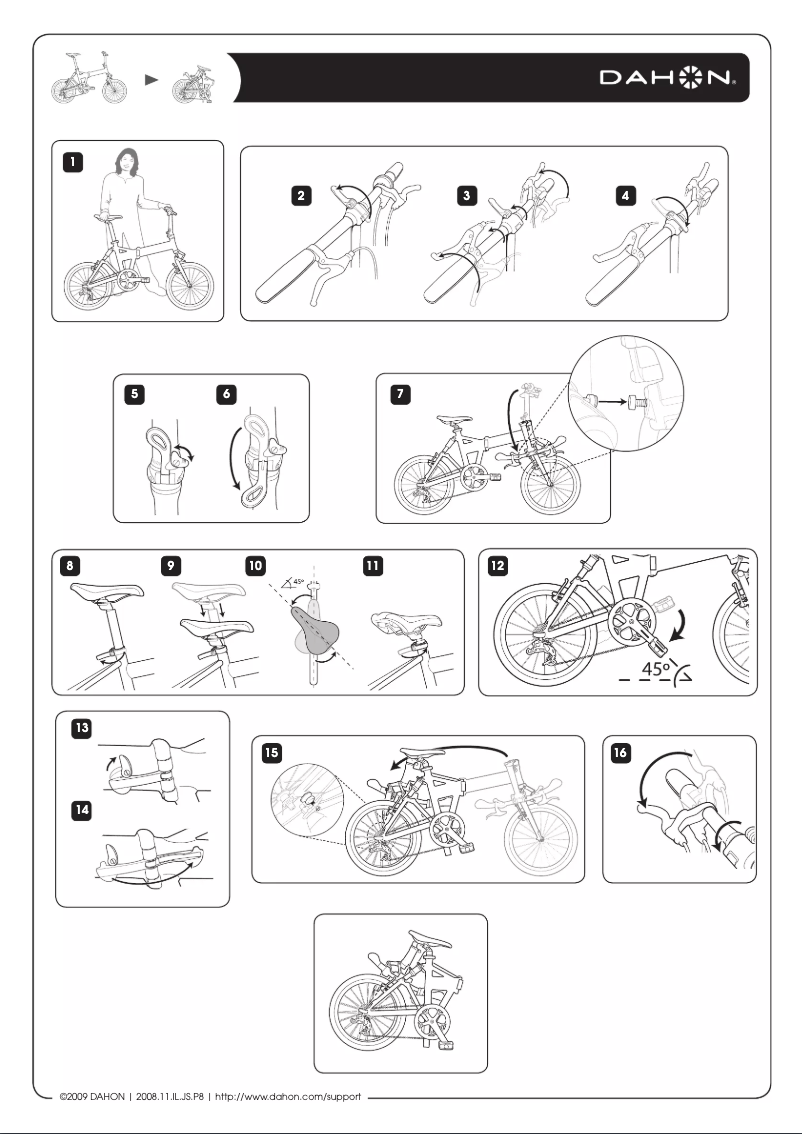 DAHON

1

2

3

4

5

6

7

8

9

10

45°

11

12

45°

13

14

15

16

©2009 DAHON | 2008.11.IL.JS.P8 | http://www.dahon.com/support