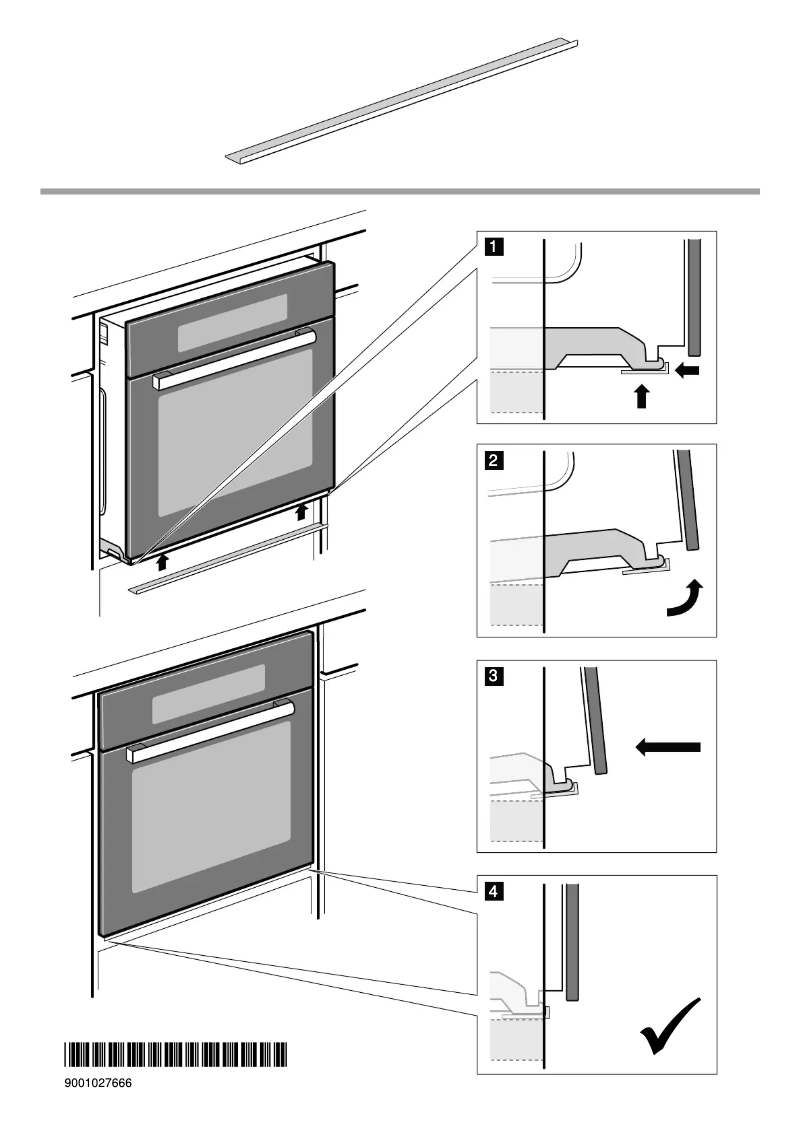 1

2

3

4

9001027666