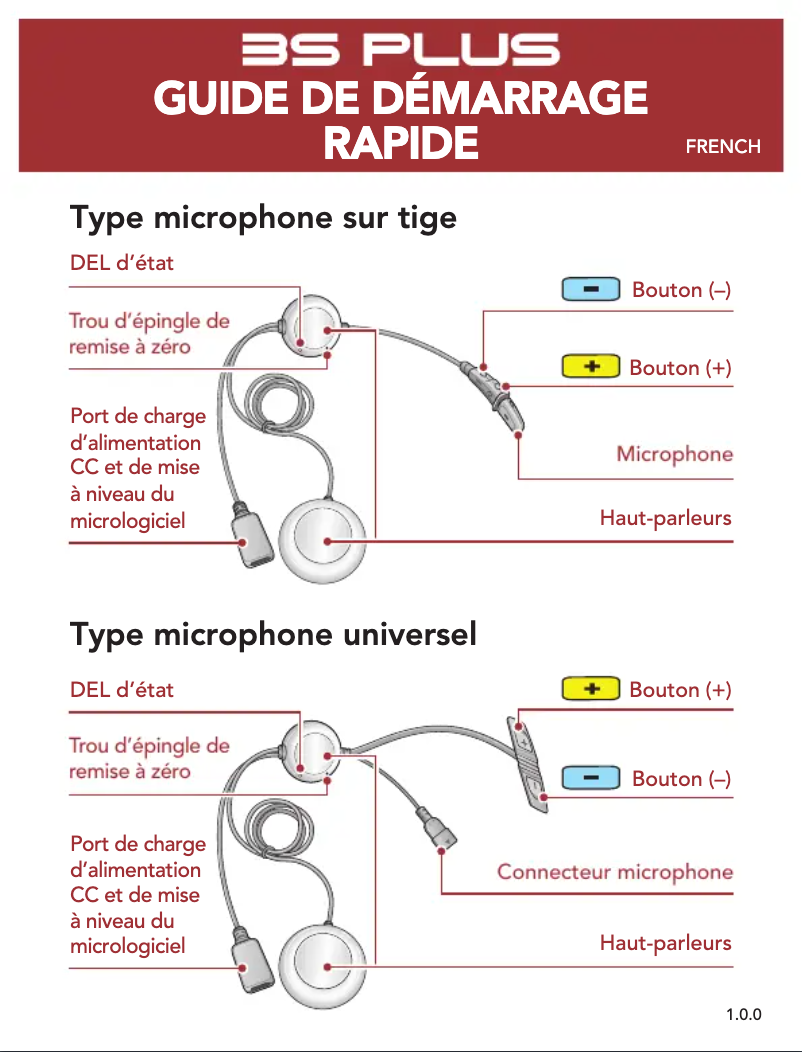 3S PLUS
GUIDE DE DÉMARRAGE RAPIDE
FRENCH

Type microphone sur tige

DEL d'état

Trou d'épingle de remise à zéro

Port de charge d'alimentation CC et de mise à niveau du micrologiciel

− Bouton (–)

+ Bouton (+)

Microphone

Haut-parleurs

Type microphone universel

DEL d'état

Trou d'épingle de remise à zéro

Port de charge d'alimentation CC et de mise à niveau du micrologiciel

+ Bouton (+)

− Bouton (–)

Connecteur microphone

Haut-parleurs

1.0.0