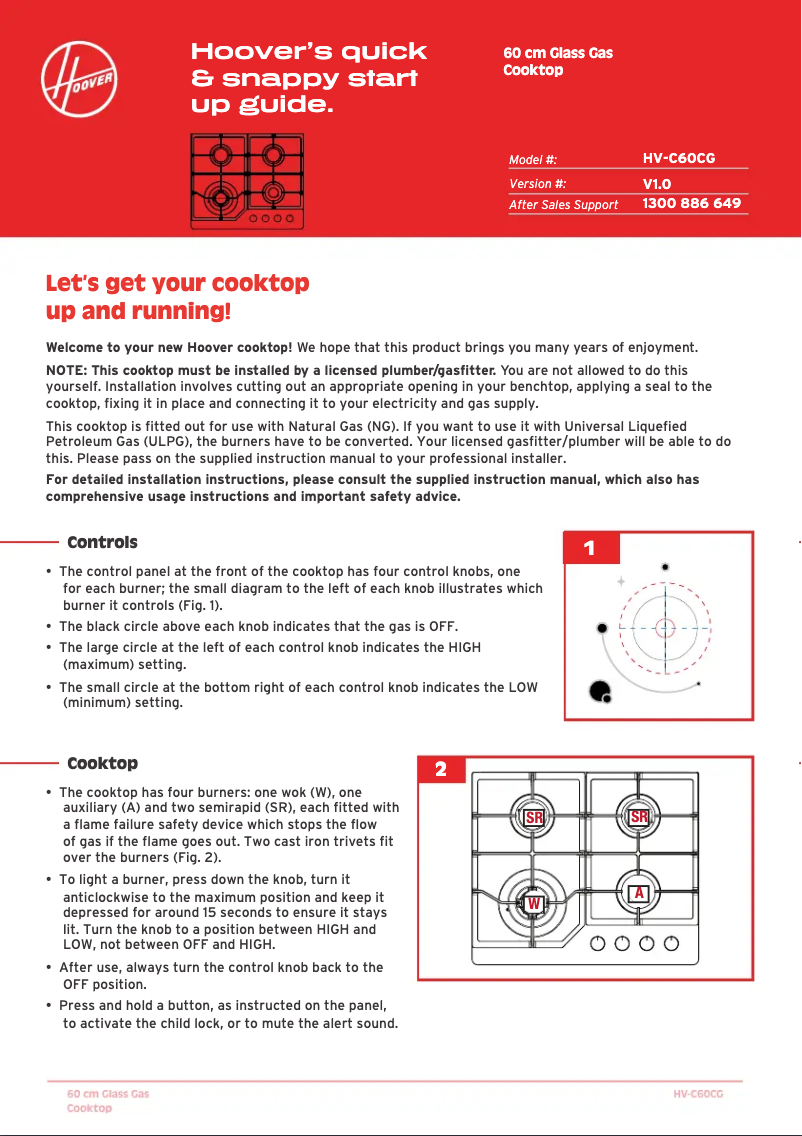 HOOVER

Hoover's quick & snappy start up guide.

60 cm Glass Gas Cooktop

| Model #: | HV-C60CG |
|---|---|
| Version #: | V1.0 |
| After Sales Support | 1300 886 649 |

Let's get your cooktop up and running!

Welcome to your new Hoover cooktop! We hope that this product brings you many years of enjoyment.

NOTE: This cooktop must be installed by a licensed plumber/gasfitter. You are not allowed to do this yourself. Installation involves cutting out an appropriate opening in your benchtop, applying a seal to the cooktop, fixing it in place and connecting it to your electricity and gas supply.

This cooktop is fitted out for use with Natural Gas (NG). If you want to use it with Universal Liquefied Petroleum Gas (ULPG), the burners have to be converted. Your licensed gasfitter/plumber will be able to do this. Please pass on the supplied instruction manual to your professional installer.

For detailed installation instructions, please consult the supplied instruction manual, which also has comprehensive usage instructions and important safety advice.

Controls

• The control panel at the front of the cooktop has four control knobs, one for each burner; the small diagram to the left of each knob illustrates which burner it controls (Fig. 1).
• The black circle above each knob indicates that the gas is OFF.
• The large circle at the left of each control knob indicates the HIGH (maximum) setting.
• The small circle at the bottom right of each control knob indicates the LOW (minimum) setting.

1

Cooktop

• The cooktop has four burners: one wok (W), one auxiliary (A) and two semirapid (SR), each fitted with a flame failure safety device which stops the flow of gas if the flame goes out. Two cast iron trivets fit over the burners (Fig. 2).
• To light a burner, press down the knob, turn it anticlockwise to the maximum position and keep it depressed for around 15 seconds to ensure it stays lit. Turn the knob to a position between HIGH and LOW, not between OFF and HIGH.
• After use, always turn the control knob back to the OFF position.
• Press and hold a button, as instructed on the panel, to activate the child lock, or to mute the alert sound.

2

SR SR W A

60 cm Glass Gas Cooktop HV-C60CG