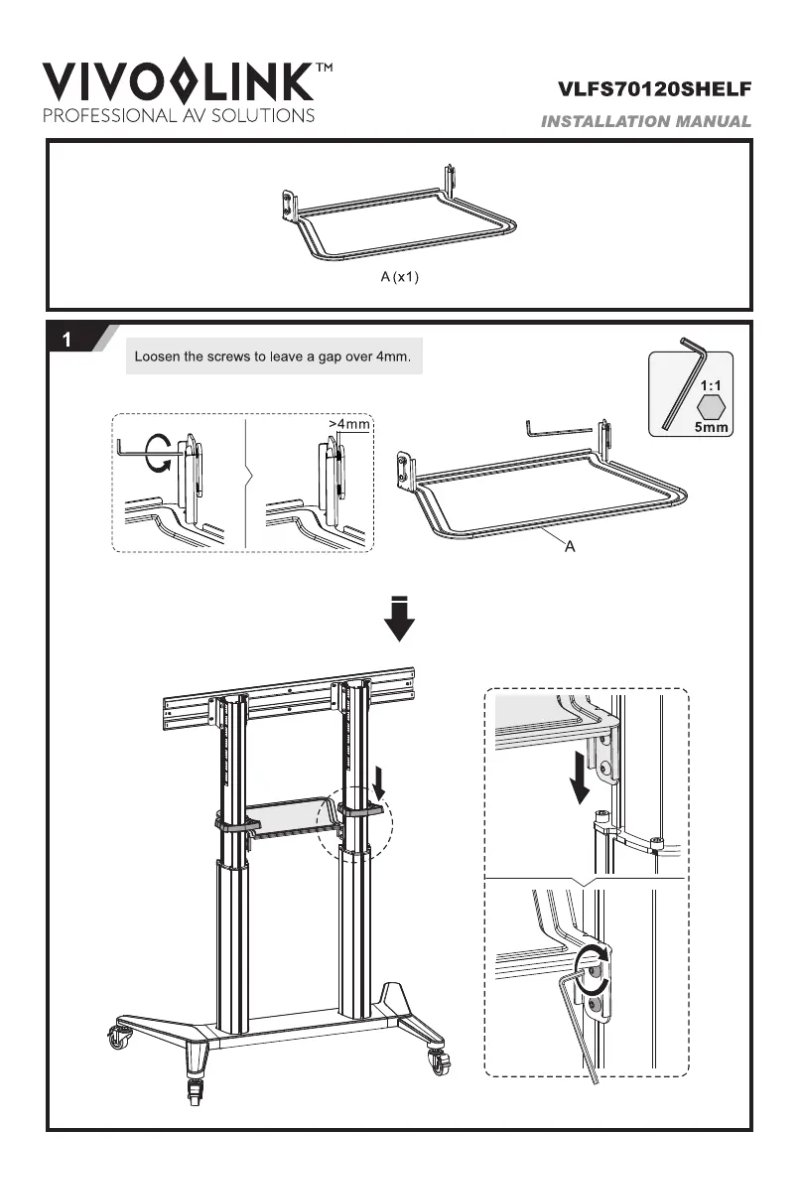 VIVOLINK™
PROFESSIONAL AV SOLUTIONS

VLFS70120SHELF
INSTALLATION MANUAL

A (x1)

1

Loosen the screws to leave a gap over 4mm.

1:1
5mm

>4mm

A