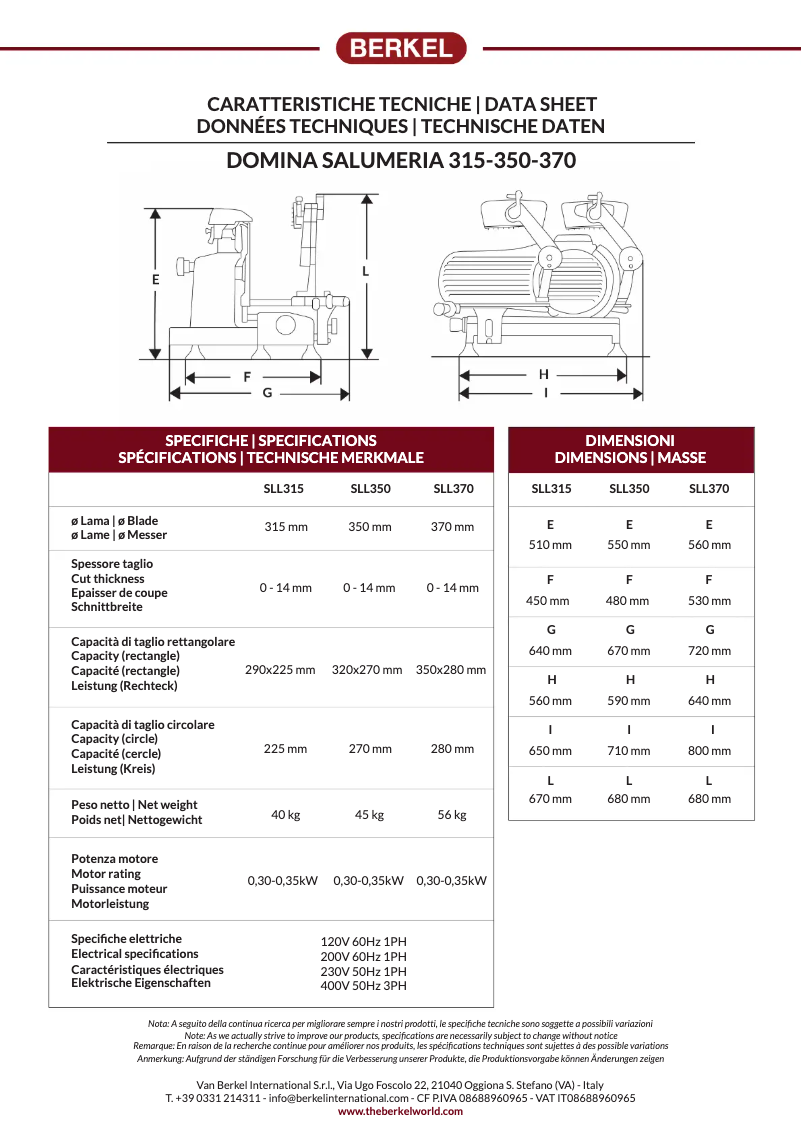 BERKEL

CARATTERISTICHE TECNICHE | DATA SHEET
DONNÉES TECHNIQUES | TECHNISCHE DATEN

DOMINA SALUMERIA 315-350-370

E
L
F
G
H
I

SPECIFICHE | SPECIFICATIONS
SPÉCIFICATIONS | TECHNISCHE MERKMALE

| | SLL315 | SLL350 | SLL370 |
|---|---|---|---|
| ø Lama \| ø Blade ø Lame \| ø Messer | 315 mm | 350 mm | 370 mm |
| Spessore taglio Cut thickness Epaisser de coupe Schnittbreite | 0 - 14 mm | 0 - 14 mm | 0 - 14 mm |
| Capacità di taglio rettangolare Capacity (rectangle) Capacité (rectangle) Leistung (Rechteck) | 290x225 mm | 320x270 mm | 350x280 mm |
| Capacità di taglio circolare Capacity (circle) Capacité (cercle) Leistung (Kreis) | 225 mm | 270 mm | 280 mm |
| Peso netto \| Net weight Poids net\| Nettogewicht | 40 kg | 45 kg | 56 kg |
| Potenza motore Motor rating Puissance moteur Motorleistung | 0,30-0,35kW | 0,30-0,35kW | 0,30-0,35kW |
| Specifiche elettriche Electrical specifications Caractéristiques électriques Elektrische Eigenschaften | 120V 60Hz 1PH 200V 60Hz 1PH 230V 50Hz 1PH 400V 50Hz 3PH | | |

DIMENSIONI
DIMENSIONS | MASSE

| SLL315 | SLL350 | SLL370 |
|---|---|---|
| E 510 mm | E 550 mm | E 560 mm |
| F 450 mm | F 480 mm | F 530 mm |
| G 640 mm | G 670 mm | G 720 mm |
| H 560 mm | H 590 mm | H 640 mm |
| I 650 mm | I 710 mm | I 800 mm |
| L 670 mm | L 680 mm | L 680 mm |

Nota: A seguito della continua ricerca per migliorare sempre i nostri prodotti, le specifiche tecniche sono soggette a possibili variazioni
Note: As we actually strive to improve our products, specifications are necessarily subject to change without notice
Remarque: En raison de la recherche continue pour améliorer nos produits, les spécifications techniques sont sujettes à des possible variations
Anmerkung: Aufgrund der ständigen Forschung für die Verbesserung unserer Produkte, die Produktionsvorgabe können Änderungen zeigen

Van Berkel International S.r.l., Via Ugo Foscolo 22, 21040 Oggiona S. Stefano (VA) - Italy
T. +39 0331 214311 - info@berkelinternational.com - CF P.IVA 08688960965 - VAT IT08688960965
www.theberkelworld.com