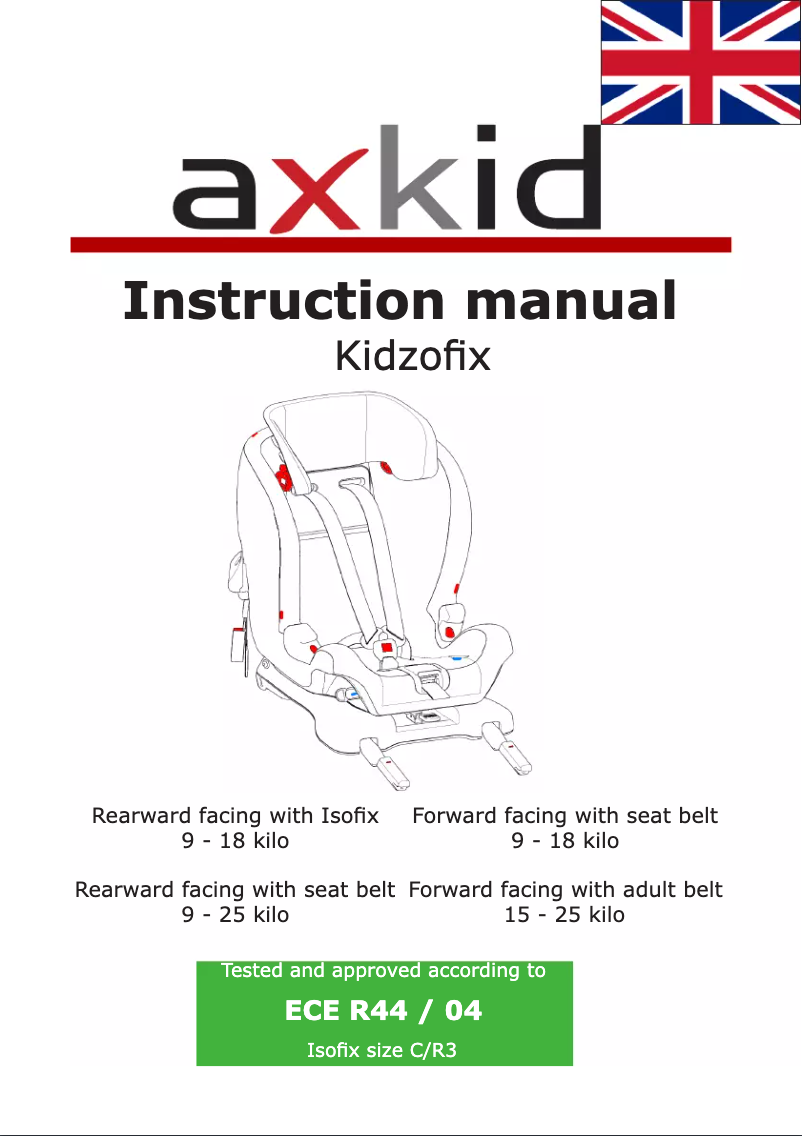 axkid

Instruction manual

Kidzofix

Rearward facing with Isofix
9 - 18 kilo

Rearward facing with seat belt
9 - 25 kilo

Forward facing with seat belt
9 - 18 kilo

Forward facing with adult belt
15 - 25 kilo

Tested and approved according to

ECE R44 / 04

Isofix size C/R3