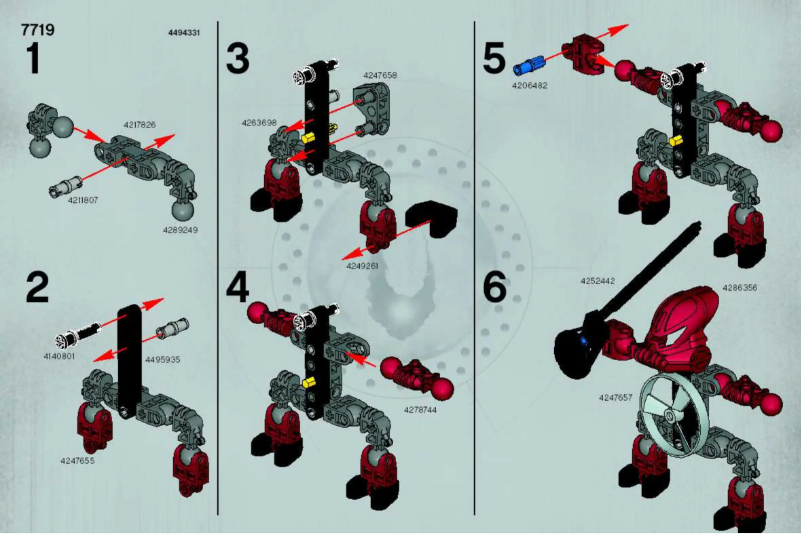 7719

4494331

1

4217826

4211807

4289249

2

4140801

4495935

4247655

3

4247658

4263698

4249261

4

4278744

5

4206482

6

4252442

4286356

4247657