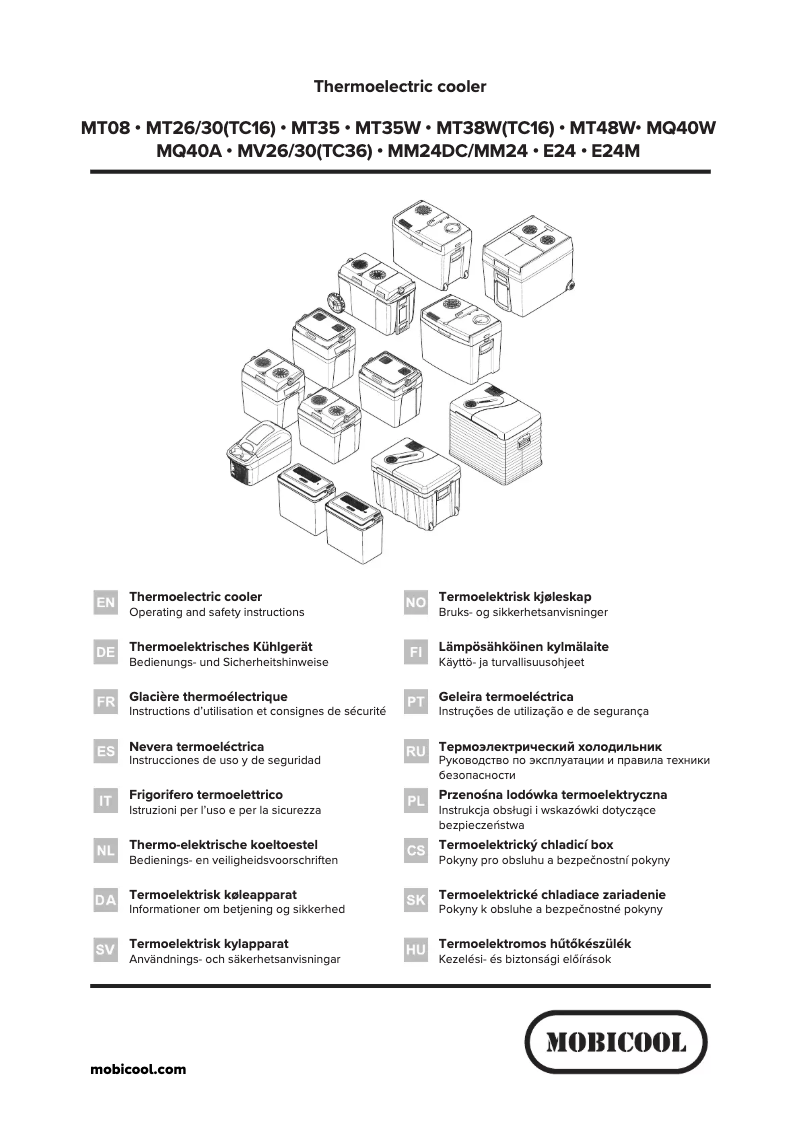 Thermoelectric cooler

MT08 • MT26/30(TC16) • MT35 • MT35W • MT38W(TC16) • MT48W• MQ40W
MQ40A • MV26/30(TC36) • MM24DC/MM24 • E24 • E24M

EN Thermoelectric cooler
Operating and safety instructions

DE Thermoelektrisches Kühlgerät
Bedienungs- und Sicherheitshinweise

FR Glacière thermoélectrique
Instructions d'utilisation et consignes de sécurité

ES Nevera termoeléctrica
Instrucciones de uso y de seguridad

IT Frigorifero termoelettrico
Istruzioni per l'uso e per la sicurezza

NL Thermo-elektrische koeltoestel
Bedienings- en veiligheidsvoorschriften

DA Termoelektrisk køleapparat
Informationer om betjening og sikkerhed

SV Termoelektrisk kylapparat
Användnings- och säkerhetsanvisningar

NO Termoelektrisk kjøleskap
Bruks- og sikkerhetsanvisninger

FI Lämpösähköinen kylmälaite
Käyttö- ja turvallisuusohjeet

PT Geleira termoeléctrica
Instruções de utilização e de segurança

RU Термоэлектрический холодильник
Руководство по эксплуатации и правила техники безопасности

PL Przenośna lodówka termoelektryczna
Instrukcja obsługi i wskazówki dotyczące bezpieczeństwa

CS Termoelektrický chladicí box
Pokyny pro obsluhu a bezpečnostní pokyny

SK Termoelektrické chladiace zariadenie
Pokyny k obsluhe a bezpečnostné pokyny

HU Termoelektromos hűtőkészülék
Kezelési- és biztonsági előírások

MOBICOOL

mobicool.com