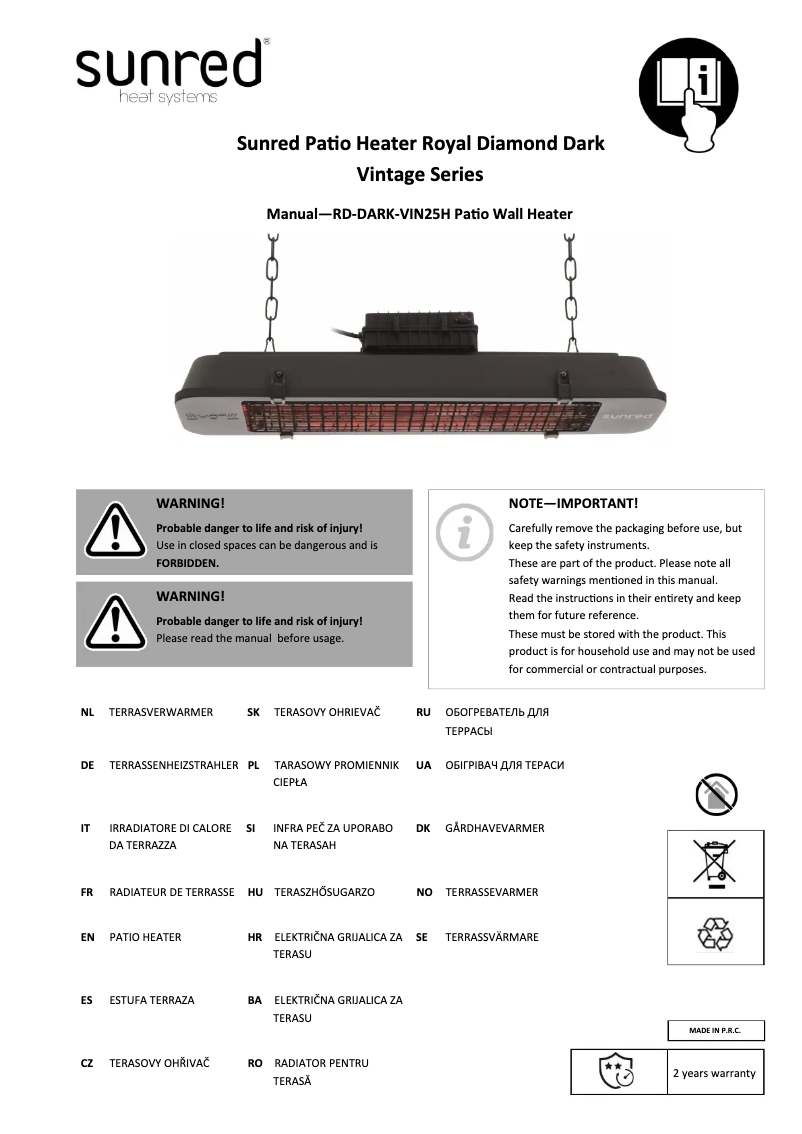 sunred®
heat systems

Sunred Patio Heater Royal Diamond Dark Vintage Series

Manual—RD-DARK-VIN25H Patio Wall Heater

sunred

WARNING!
Probable danger to life and risk of injury!
Use in closed spaces can be dangerous and is FORBIDDEN.

WARNING!
Probable danger to life and risk of injury!
Please read the manual before usage.

NOTE—IMPORTANT!
Carefully remove the packaging before use, but keep the safety instruments.
These are part of the product. Please note all safety warnings mentioned in this manual.
Read the instructions in their entirety and keep them for future reference.
These must be stored with the product. This product is for household use and may not be used for commercial or contractual purposes.

NL TERRASVERWARMER
DE TERRASSENHEIZSTRAHLER
IT IRRADIATORE DI CALORE DA TERRAZZA
FR RADIATEUR DE TERRASSE
EN PATIO HEATER
ES ESTUFA TERRAZA
CZ TERASOVY OHŘIVAČ

SK TERASOVY OHRIEVAČ
PL TARASOWY PROMIENNIK CIEPŁA
SI INFRA PEČ ZA UPORABO NA TERASAH
HU TERASZHŐSUGARZO
HR ELEKTRIČNA GRIJALICA ZA TERASU
BA ELEKTRIČNA GRIJALICA ZA TERASU
RO RADIATOR PENTRU TERASĂ

RU ОБОГРЕВАТЕЛЬ ДЛЯ ТЕРРАСЫ
UA ОБІГРІВАЧ ДЛЯ ТЕРАСИ
DK GÅRDHAVEVARMER
NO TERRASSEVARMER
SE TERRASSVÄRMARE

MADE IN P.R.C.

2 years warranty