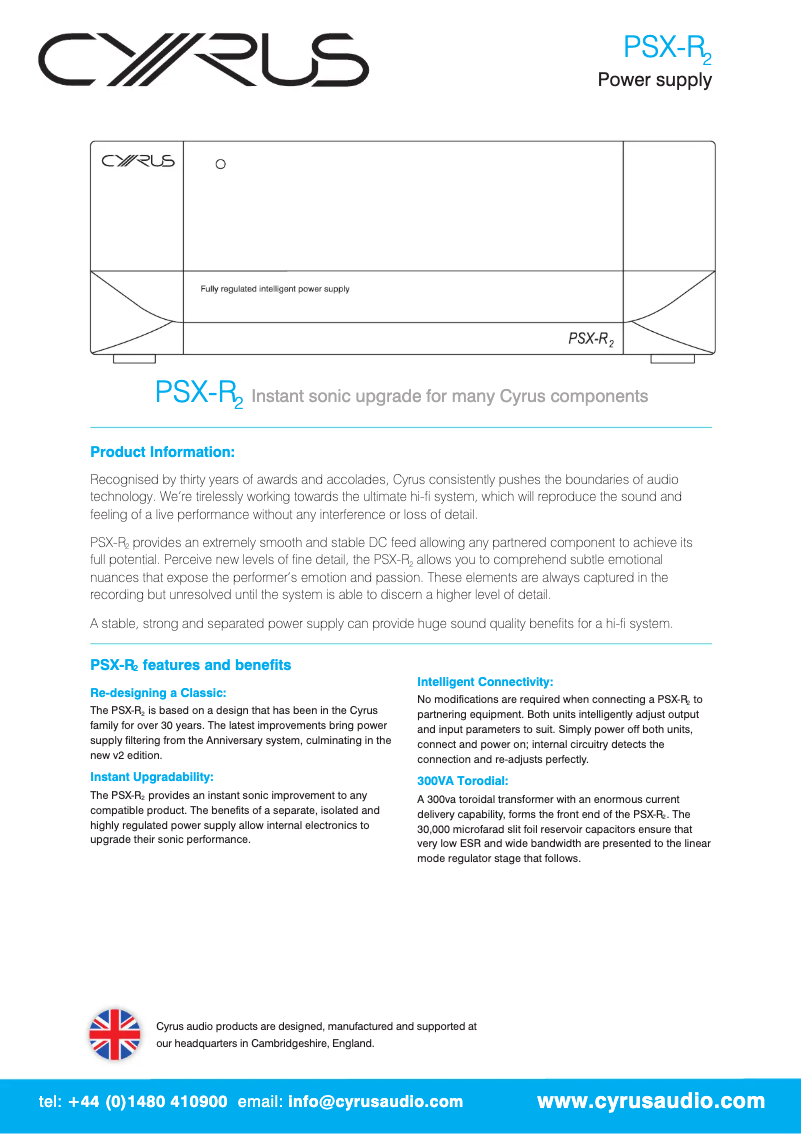 CYRUS

PSX-R$_2$
Power supply

CYRUS

Fully regulated intelligent power supply

PSX-R$_2$

PSX-R$_2$ Instant sonic upgrade for many Cyrus components

Product Information:

Recognised by thirty years of awards and accolades, Cyrus consistently pushes the boundaries of audio technology. We're tirelessly working towards the ultimate hi-fi system, which will reproduce the sound and feeling of a live performance without any interference or loss of detail.

PSX-R$_2$ provides an extremely smooth and stable DC feed allowing any partnered component to achieve its full potential. Perceive new levels of fine detail, the PSX-R$_2$ allows you to comprehend subtle emotional nuances that expose the performer's emotion and passion. These elements are always captured in the recording but unresolved until the system is able to discern a higher level of detail.

A stable, strong and separated power supply can provide huge sound quality benefits for a hi-fi system.

PSX-R$_2$ features and benefits

Re-designing a Classic:
The PSX-R$_2$ is based on a design that has been in the Cyrus family for over 30 years. The latest improvements bring power supply filtering from the Anniversary system, culminating in the new v2 edition.

Instant Upgradability:
The PSX-R$_2$ provides an instant sonic improvement to any compatible product. The benefits of a separate, isolated and highly regulated power supply allow internal electronics to upgrade their sonic performance.

Intelligent Connectivity:
No modifications are required when connecting a PSX-R$_2$ to partnering equipment. Both units intelligently adjust output and input parameters to suit. Simply power off both units, connect and power on; internal circuitry detects the connection and re-adjusts perfectly.

300VA Torodial:
A 300va toroidal transformer with an enormous current delivery capability, forms the front end of the PSX-R$_2$. The 30,000 microfarad slit foil reservoir capacitors ensure that very low ESR and wide bandwidth are presented to the linear mode regulator stage that follows.

Cyrus audio products are designed, manufactured and supported at our headquarters in Cambridgeshire, England.

tel: +44 (0)1480 410900 email: info@cyrusaudio.com www.cyrusaudio.com