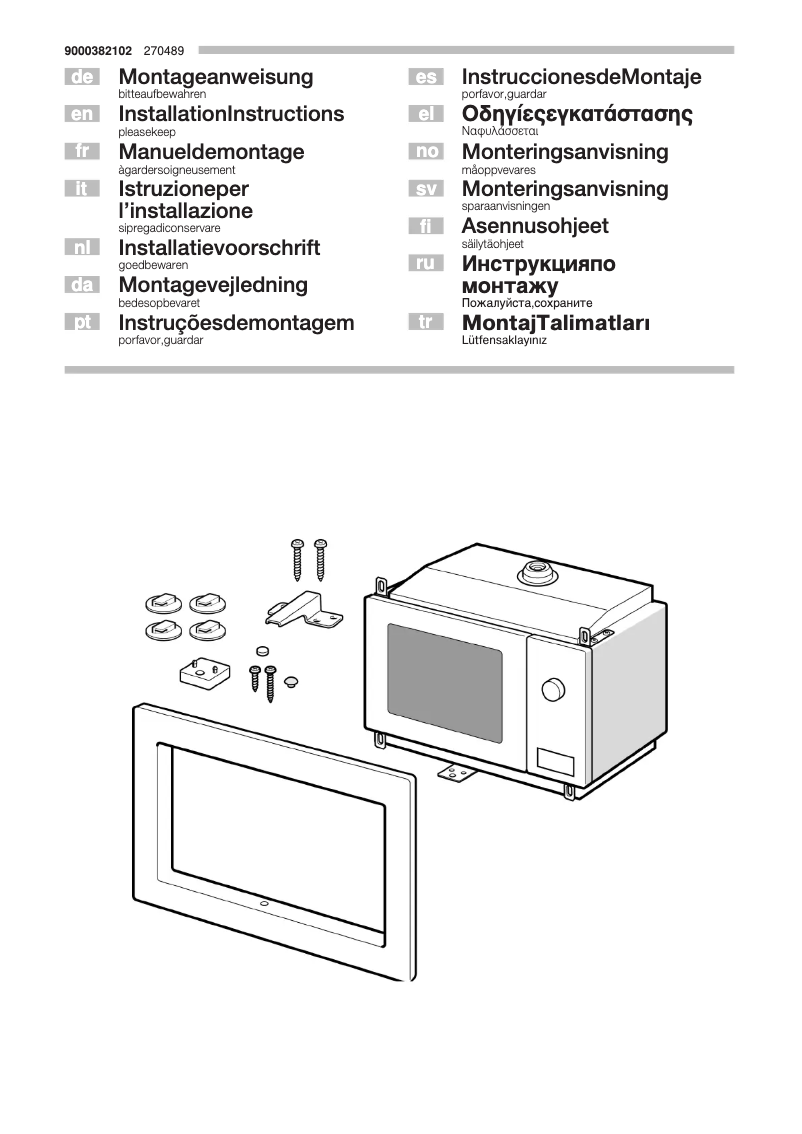 9000382102 270489

de Montageanweisung
bitteaufbewahren

en InstallationInstructions
pleasekeep

fr Manueldemontage
àgardersoigneusement

it Istruzioneper l'installazione
sipregadiconservare

nl Installatievoorschrift
goedbewaren

da Montagevejledning
bedesopbevaret

pt Instruçõesdemontagem
porfavor,guardar

es InstruccionesdeMontaje
porfavor,guardar

el Οδηγίεςεγκατάστασης
Ναφυλάσσεται

no Monteringsanvisning
måoppvevares

sv Monteringsanvisning
sparaanvisningen

fi Asennusohjeet
säilytäohjeet

ru Инструкцияпо монтажу
Пожалуйста,сохраните

tr MontajTalimatları
Lütfensaklayınız